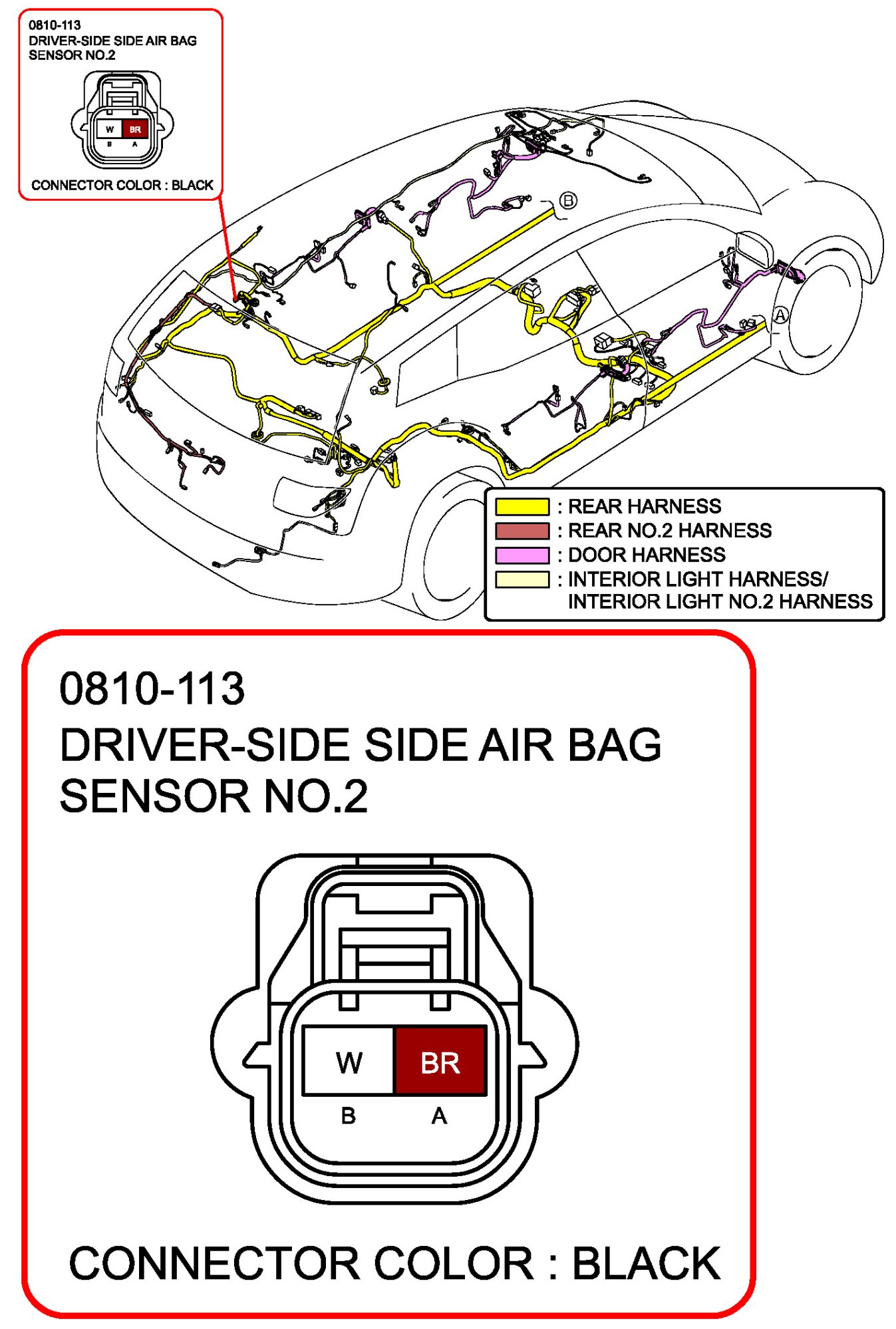 0810-113
DRIVER-SIDE SIDE AIR BAG SENSOR NO.2

W BR
B A

CONNECTOR COLOR : BLACK

B

A

: REAR HARNESS
: REAR NO.2 HARNESS
: DOOR HARNESS
: INTERIOR LIGHT HARNESS/ INTERIOR LIGHT NO.2 HARNESS

0810-113
DRIVER-SIDE SIDE AIR BAG SENSOR NO.2

W BR
B A

CONNECTOR COLOR : BLACK