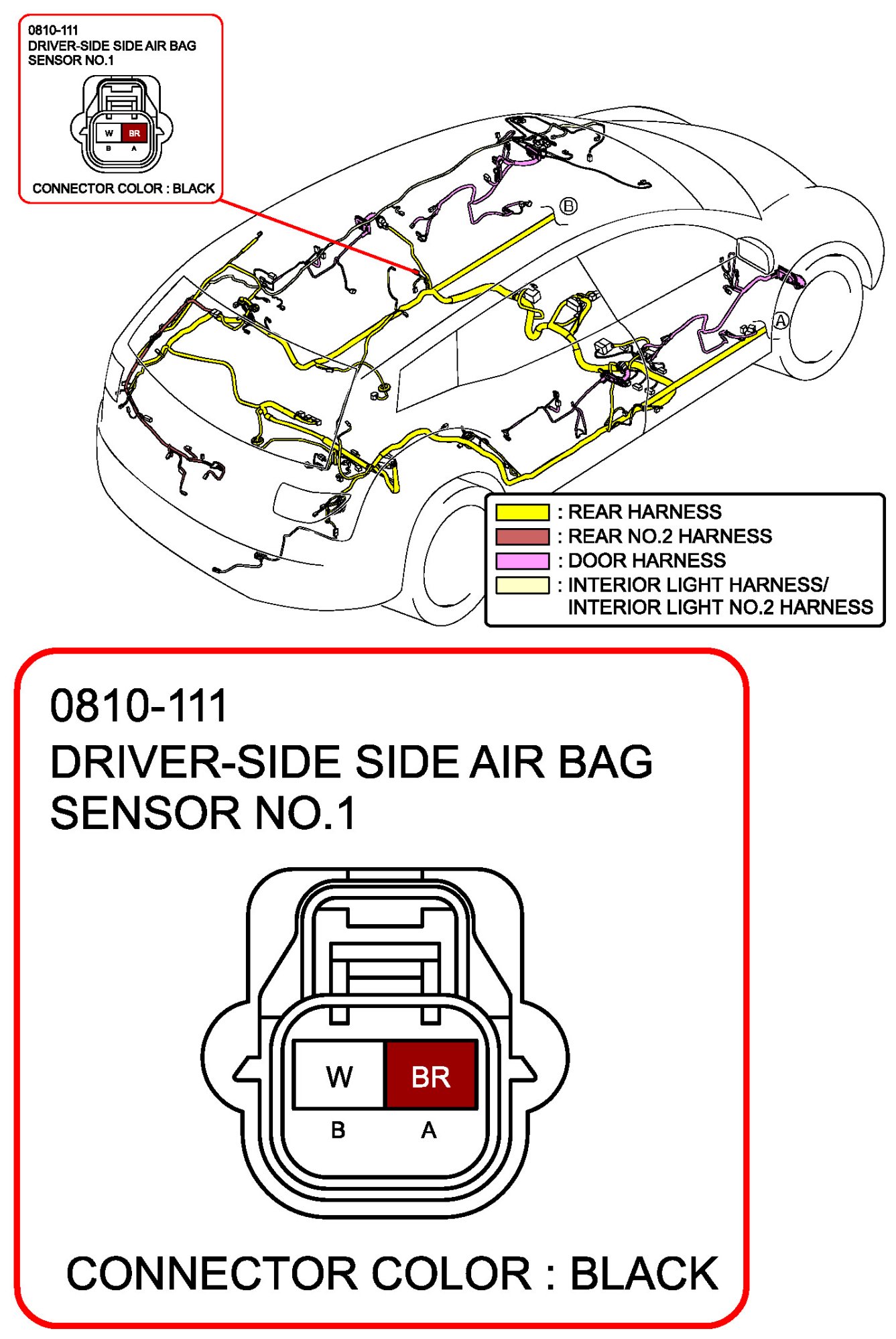 0810-111
DRIVER-SIDE SIDE AIR BAG SENSOR NO.1

W BR
B A

CONNECTOR COLOR : BLACK

B

A

: REAR HARNESS
: REAR NO.2 HARNESS
: DOOR HARNESS
: INTERIOR LIGHT HARNESS/ INTERIOR LIGHT NO.2 HARNESS

0810-111
DRIVER-SIDE SIDE AIR BAG SENSOR NO.1

W BR
B A

CONNECTOR COLOR : BLACK