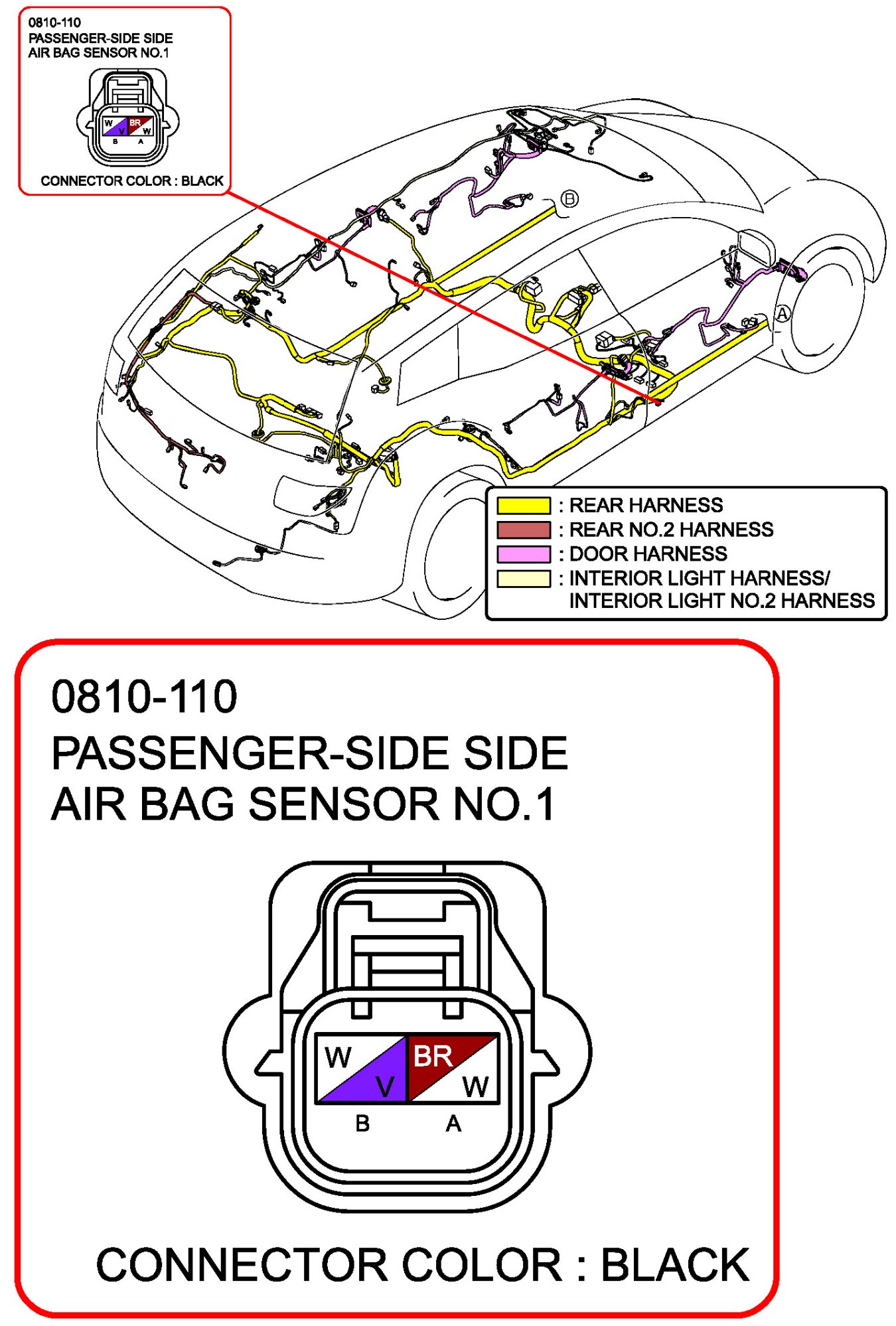 0810-110
PASSENGER-SIDE SIDE AIR BAG SENSOR NO.1

W V BR W
B A

CONNECTOR COLOR : BLACK

B

A

: REAR HARNESS
: REAR NO.2 HARNESS
: DOOR HARNESS
: INTERIOR LIGHT HARNESS/ INTERIOR LIGHT NO.2 HARNESS

0810-110
PASSENGER-SIDE SIDE AIR BAG SENSOR NO.1

W V BR W
B A

CONNECTOR COLOR : BLACK