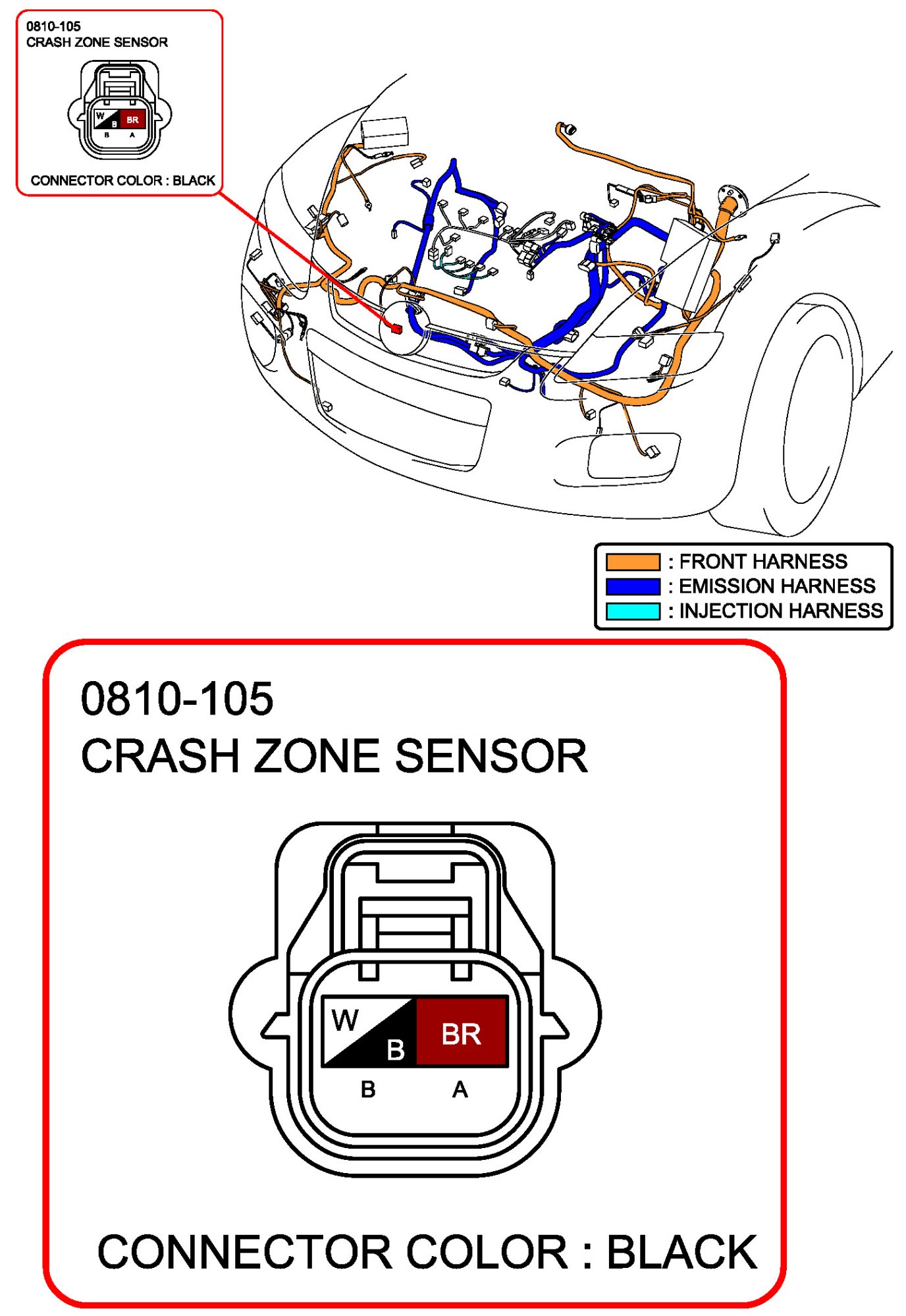 0810-105
CRASH ZONE SENSOR

W
B
BR
B
A

CONNECTOR COLOR : BLACK

: FRONT HARNESS
: EMISSION HARNESS
: INJECTION HARNESS

0810-105
CRASH ZONE SENSOR

W
B
BR
B
A

CONNECTOR COLOR : BLACK