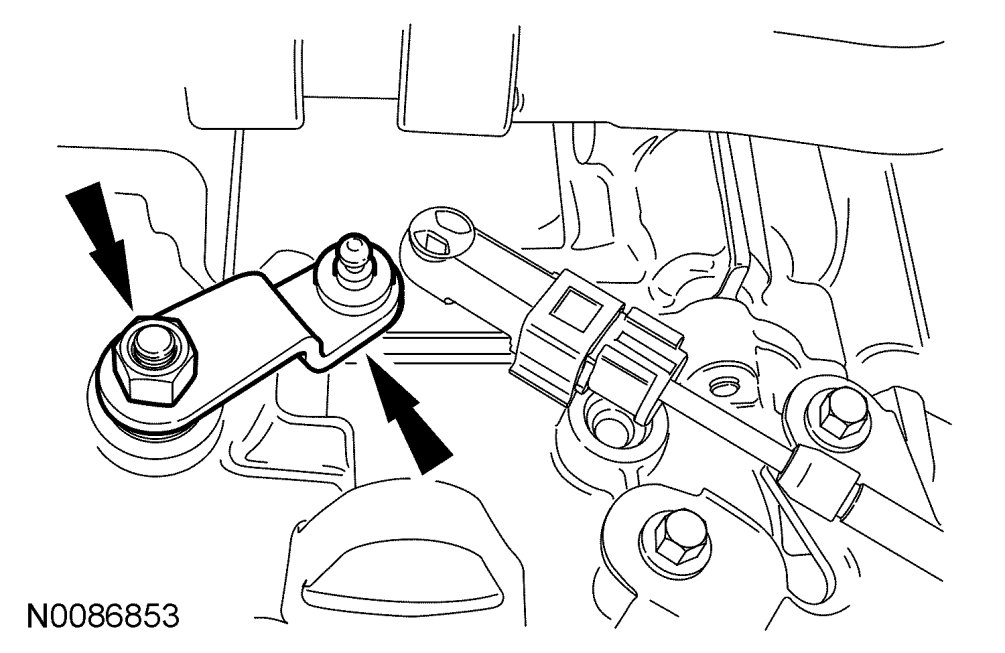 N0086853