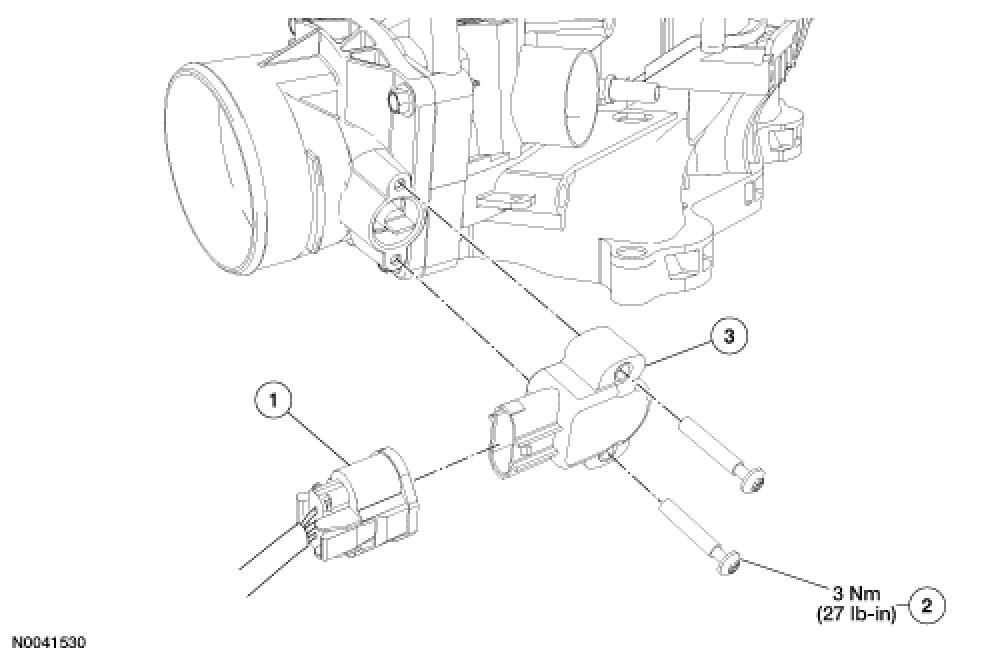 3

1

3 Nm
(27 lb-in)

2

N0041530