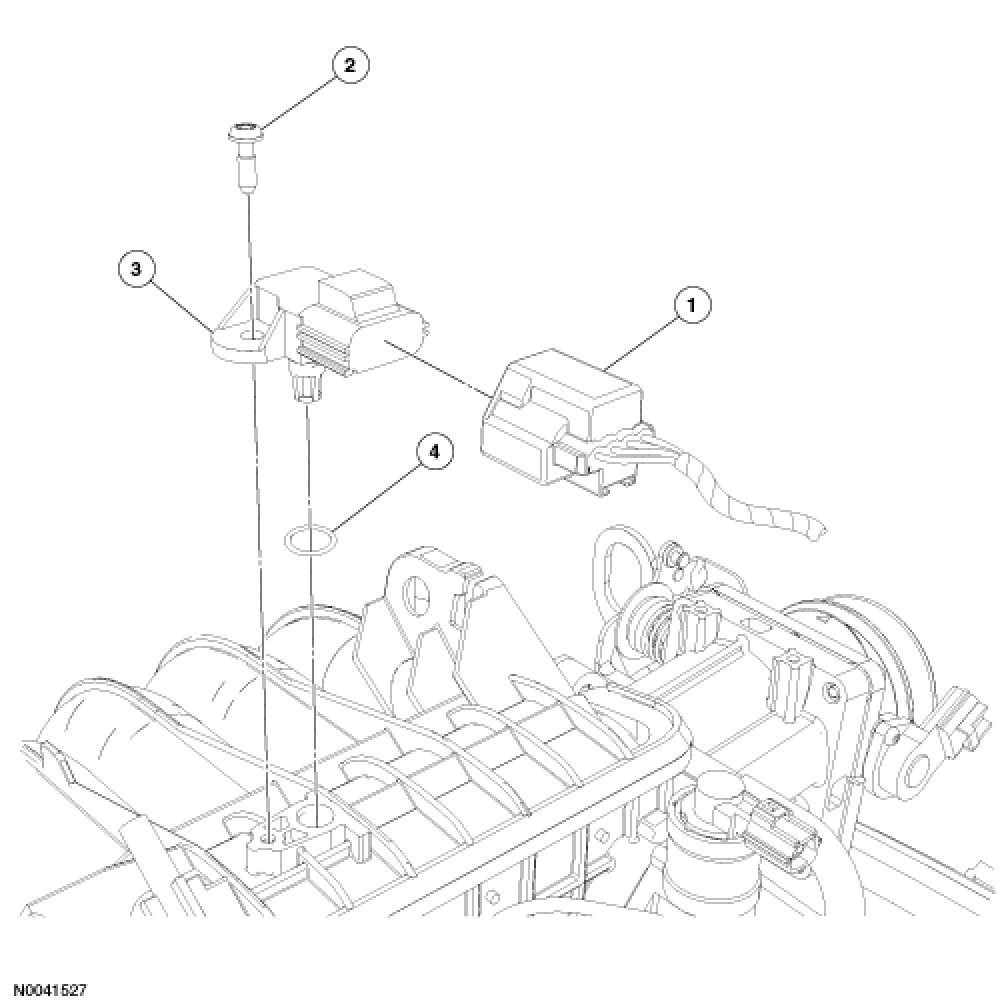 2

3

1

4

N0041527