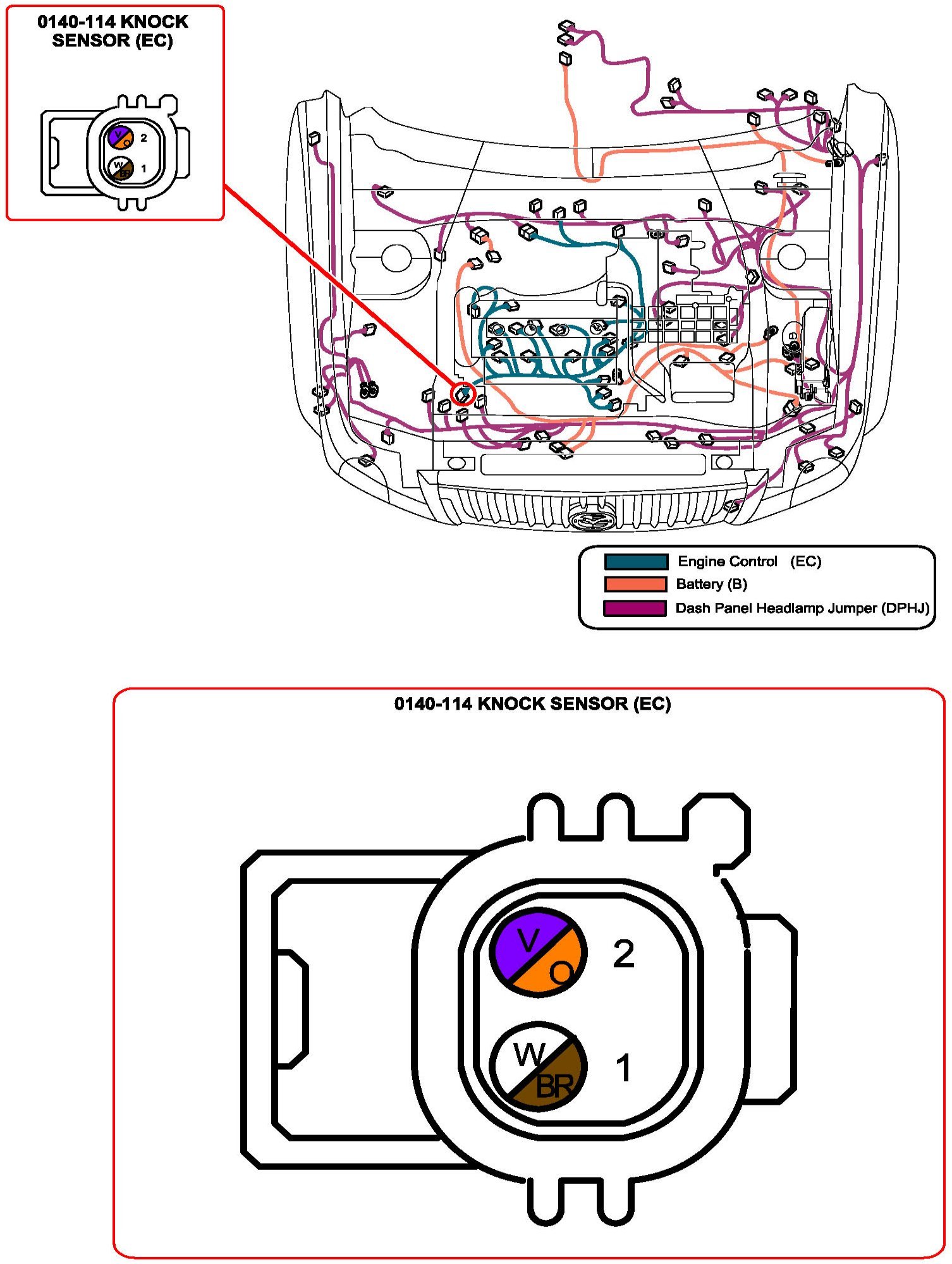 0140-114 KNOCK SENSOR (EC)

V
O
2
W
BR
1

Engine Control (EC)
Battery (B)
Dash Panel Headlamp Jumper (DPHJ)

0140-114 KNOCK SENSOR (EC)

V
O
2
W
BR
1