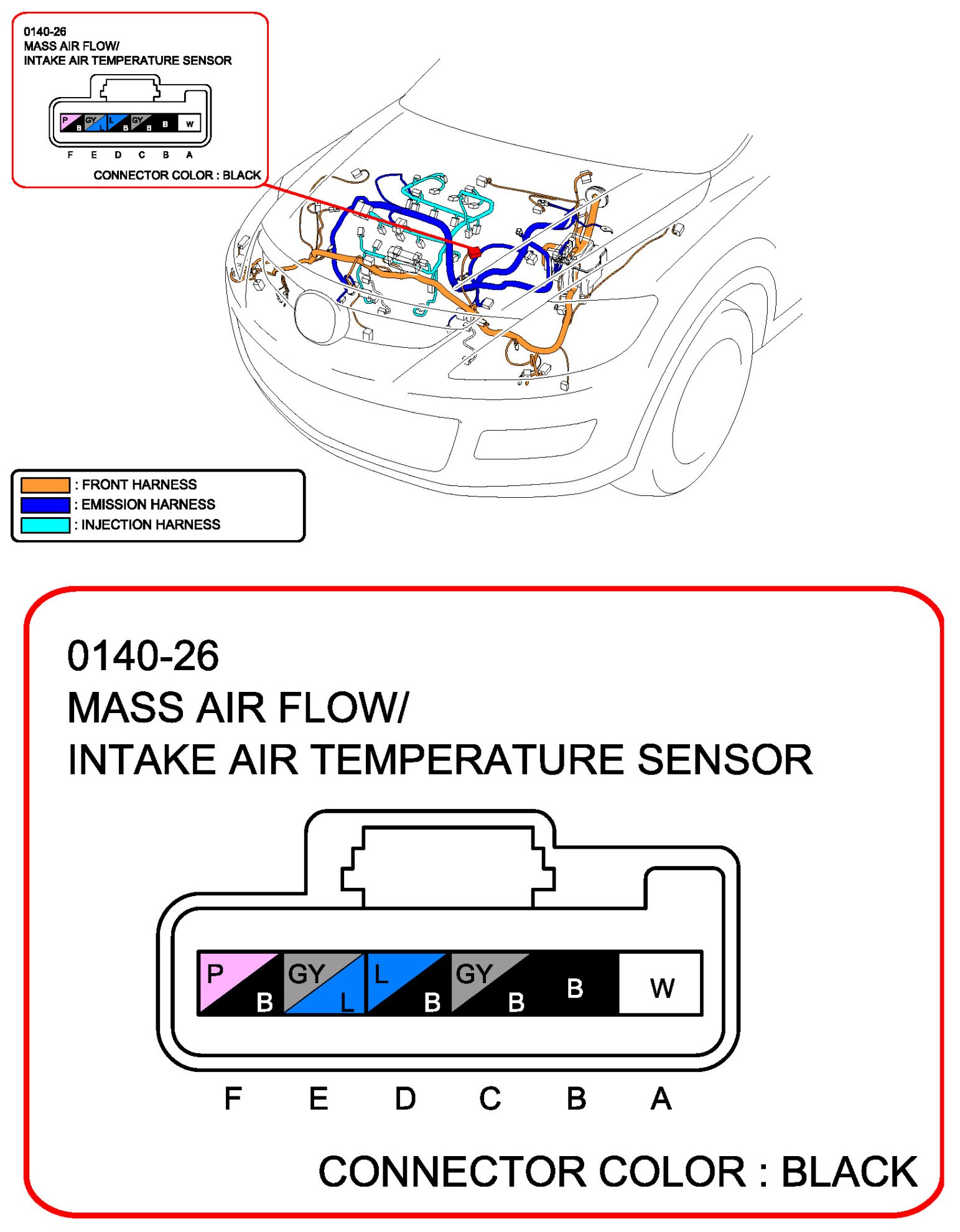 0140-26
MASS AIR FLOW/
INTAKE AIR TEMPERATURE SENSOR

P B GY L L B GY B B W

F E D C B A

CONNECTOR COLOR : BLACK

: FRONT HARNESS
: EMISSION HARNESS
: INJECTION HARNESS

0140-26
MASS AIR FLOW/
INTAKE AIR TEMPERATURE SENSOR

P B GY L L B GY B B W

F E D C B A

CONNECTOR COLOR : BLACK