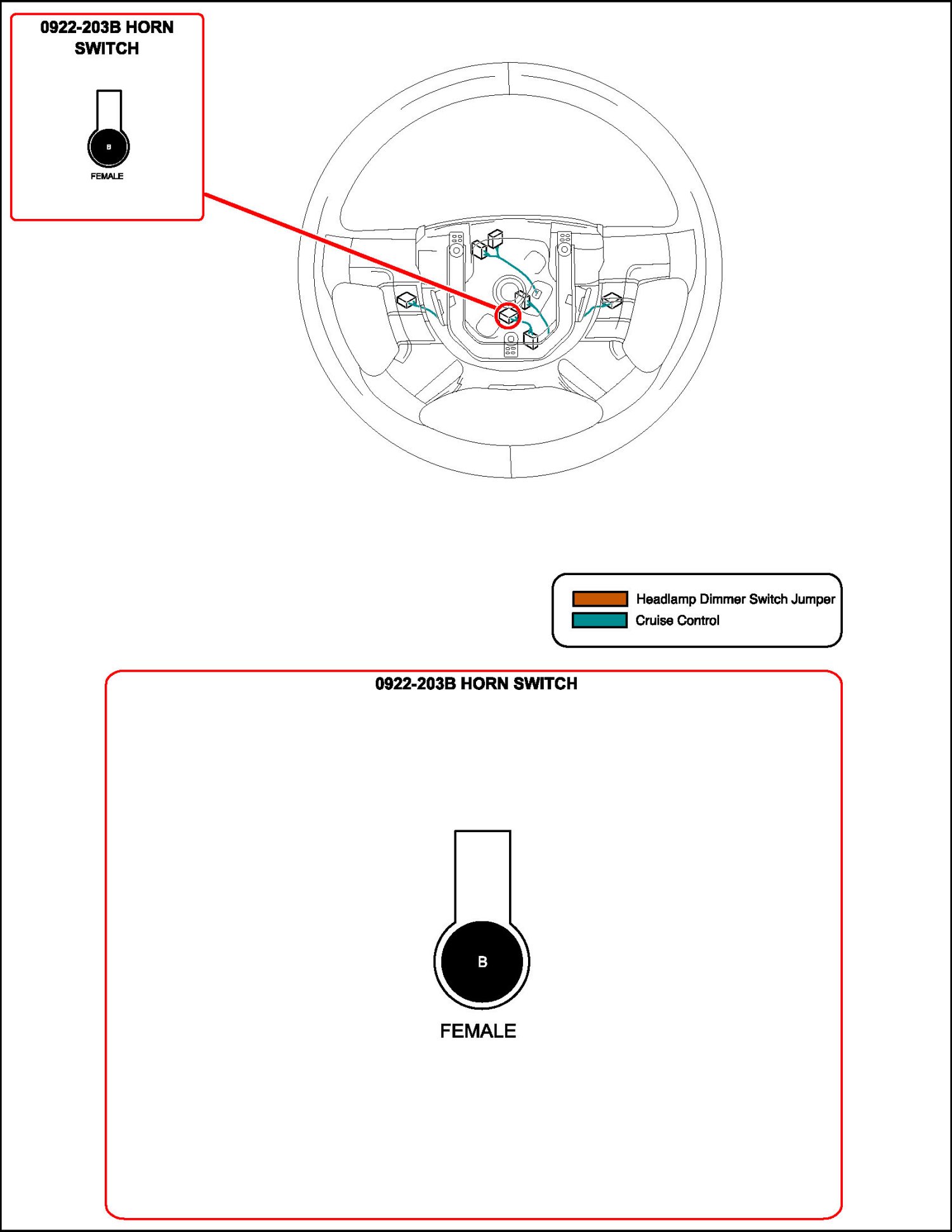 0922-203B HORN SWITCH

B

FEMALE

Headlamp Dimmer Switch Jumper
Cruise Control

0922-203B HORN SWITCH

B

FEMALE