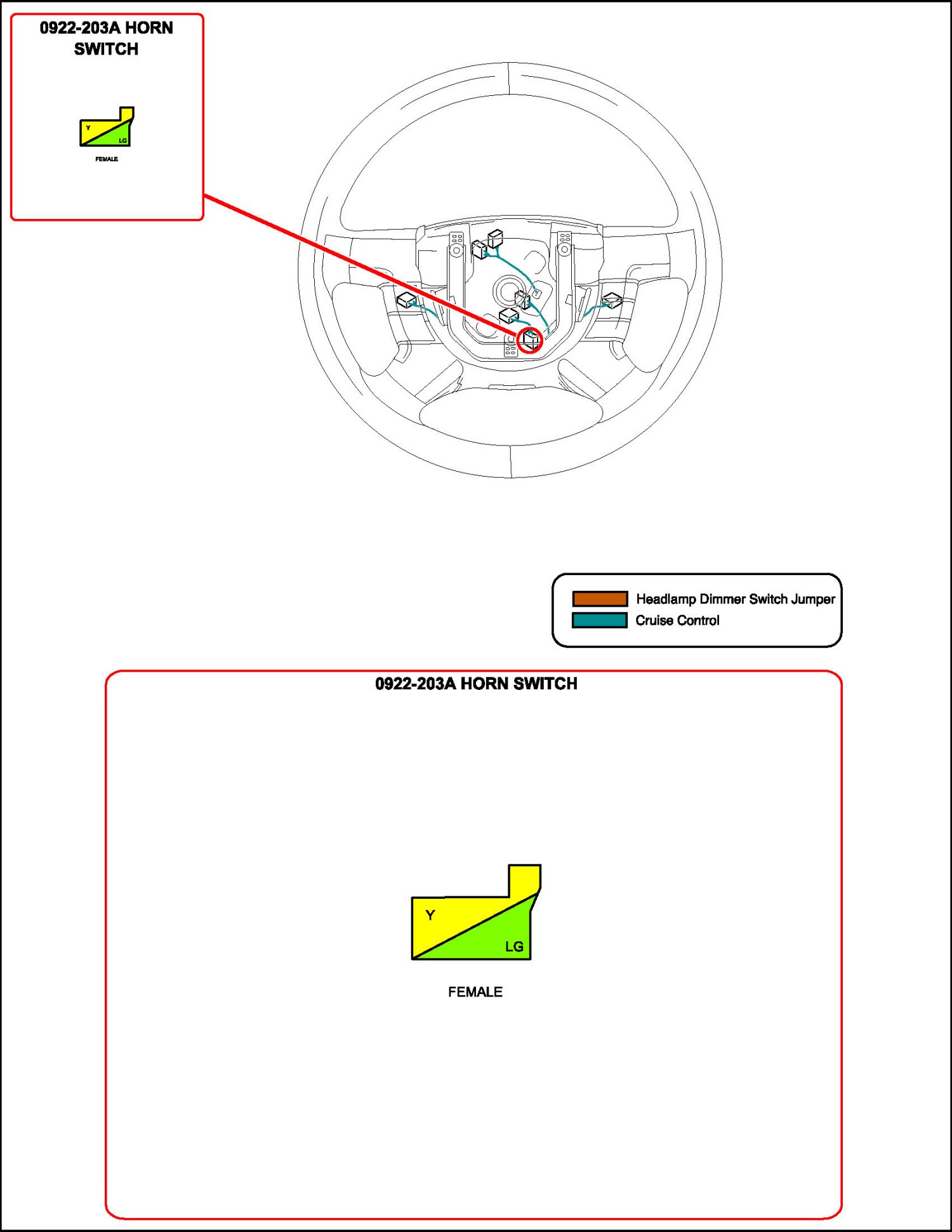 0922-203A HORN SWITCH

Y
LG
FEMALE

Headlamp Dimmer Switch Jumper
Cruise Control

0922-203A HORN SWITCH

Y
LG
FEMALE