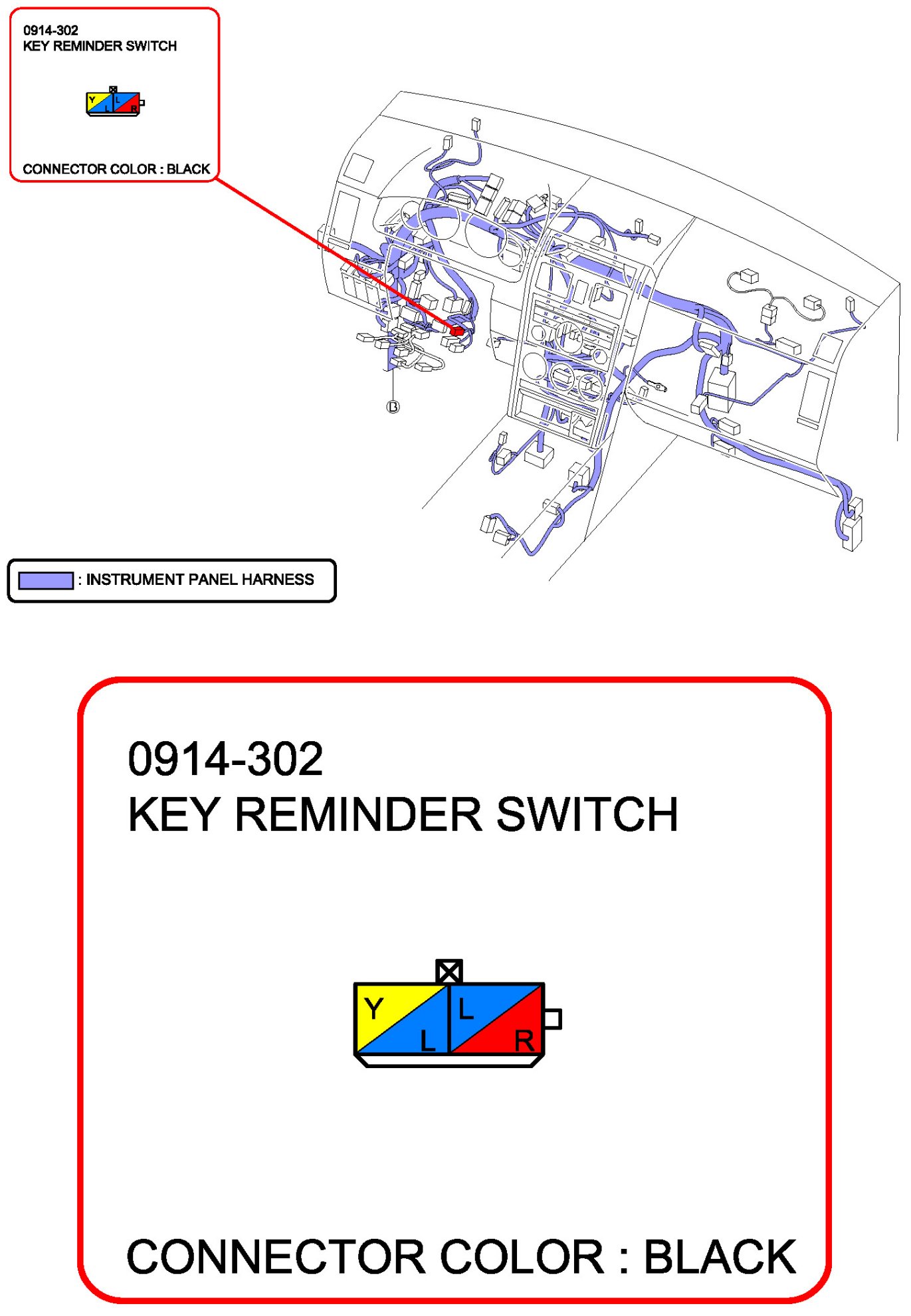 0914-302
KEY REMINDER SWITCH

Y L L R

CONNECTOR COLOR : BLACK

B

: INSTRUMENT PANEL HARNESS

0914-302
KEY REMINDER SWITCH

Y L L R

CONNECTOR COLOR : BLACK