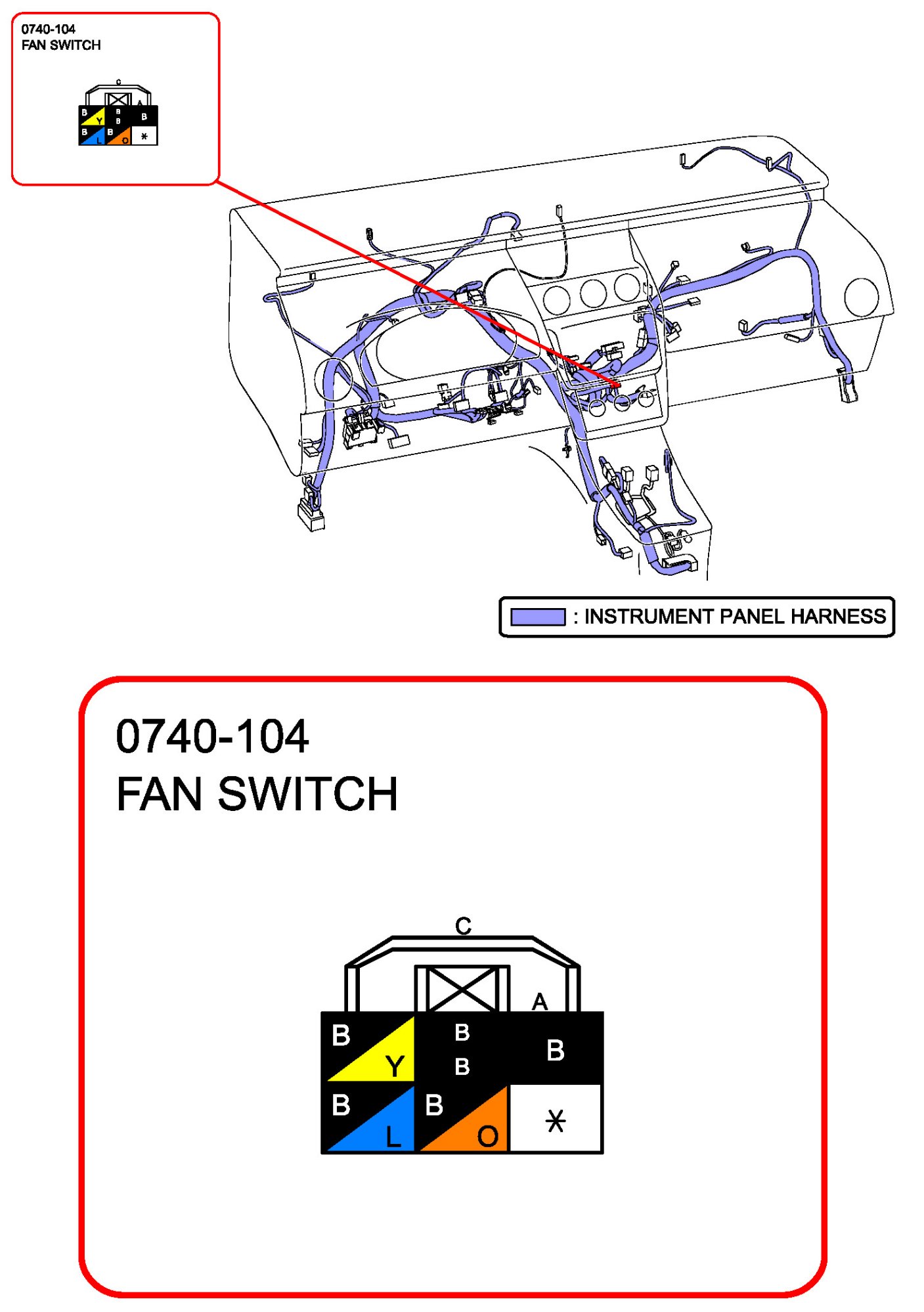 0740-104
FAN SWITCH

C
A
B Y
B B
B
B L
B O
*

: INSTRUMENT PANEL HARNESS

0740-104
FAN SWITCH

C
A
B Y
B B
B
B L
B O
*