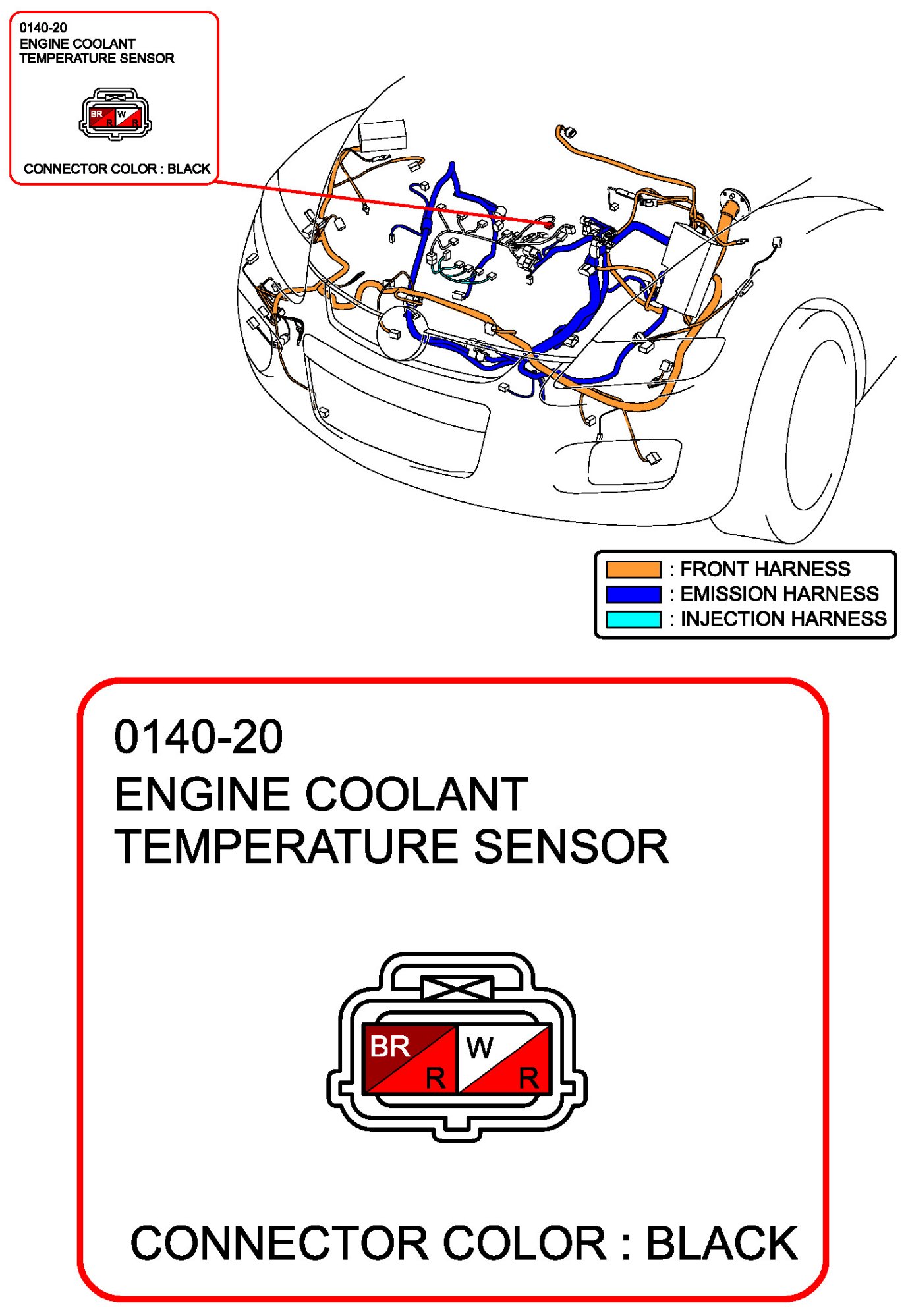 0140-20
ENGINE COOLANT
TEMPERATURE SENSOR

BR
R
W
R

CONNECTOR COLOR : BLACK

: FRONT HARNESS
: EMISSION HARNESS
: INJECTION HARNESS

0140-20
ENGINE COOLANT
TEMPERATURE SENSOR

BR
R
W
R

CONNECTOR COLOR : BLACK