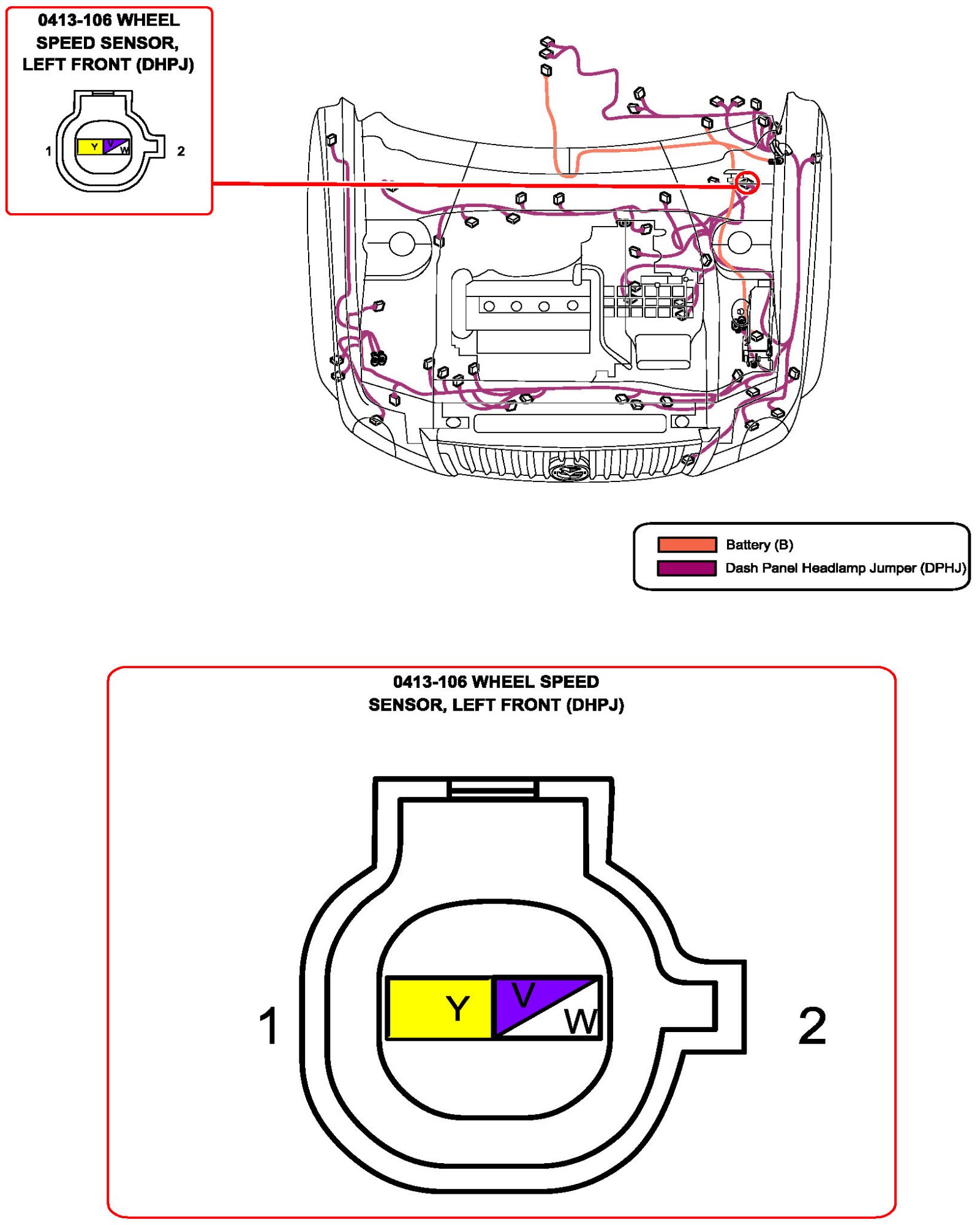 0413-106 WHEEL SPEED SENSOR, LEFT FRONT (DHPJ)

1
Y
V
W
2

Battery (B)
Dash Panel Headlamp Jumper (DPHJ)

0413-106 WHEEL SPEED SENSOR, LEFT FRONT (DHPJ)

1
Y
V
W
2