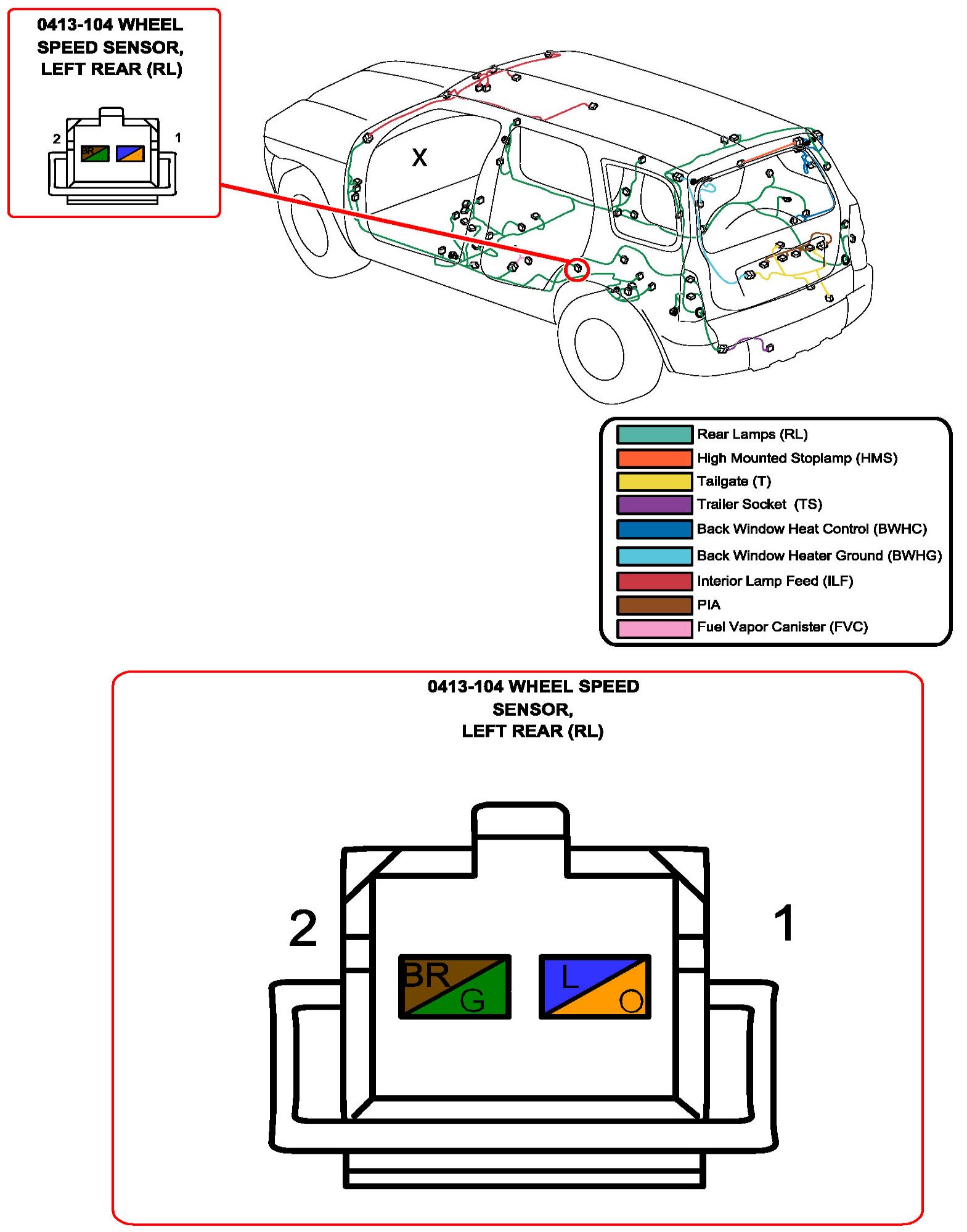 0413-104 WHEEL SPEED SENSOR, LEFT REAR (RL)

2 BR 1

X

Rear Lamps (RL)
High Mounted Stoplamp (HMS)
Tailgate (T)
Trailer Socket (TS)
Back Window Heat Control (BWHC)
Back Window Heater Ground (BWHG)
Interior Lamp Feed (ILF)
PIA
Fuel Vapor Canister (FVC)

0413-104 WHEEL SPEED SENSOR, LEFT REAR (RL)

2 BR G L O 1