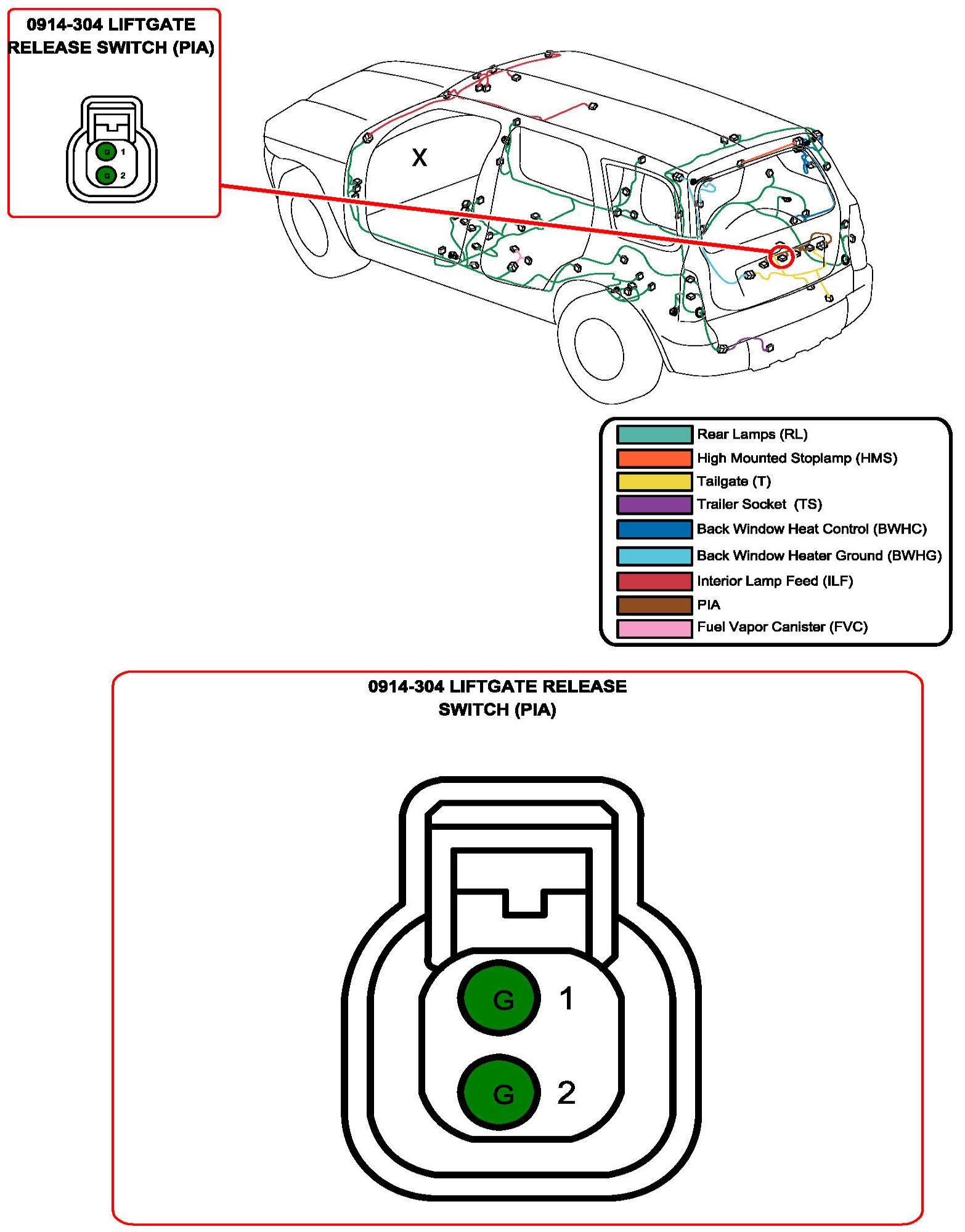 0914-304 LIFTGATE RELEASE SWITCH (PIA)

G 1
G 2

X

Rear Lamps (RL)
High Mounted Stoplamp (HMS)
Tailgate (T)
Trailer Socket (TS)
Back Window Heat Control (BWHC)
Back Window Heater Ground (BWHG)
Interior Lamp Feed (ILF)
PIA
Fuel Vapor Canister (FVC)

0914-304 LIFTGATE RELEASE SWITCH (PIA)

G 1
G 2