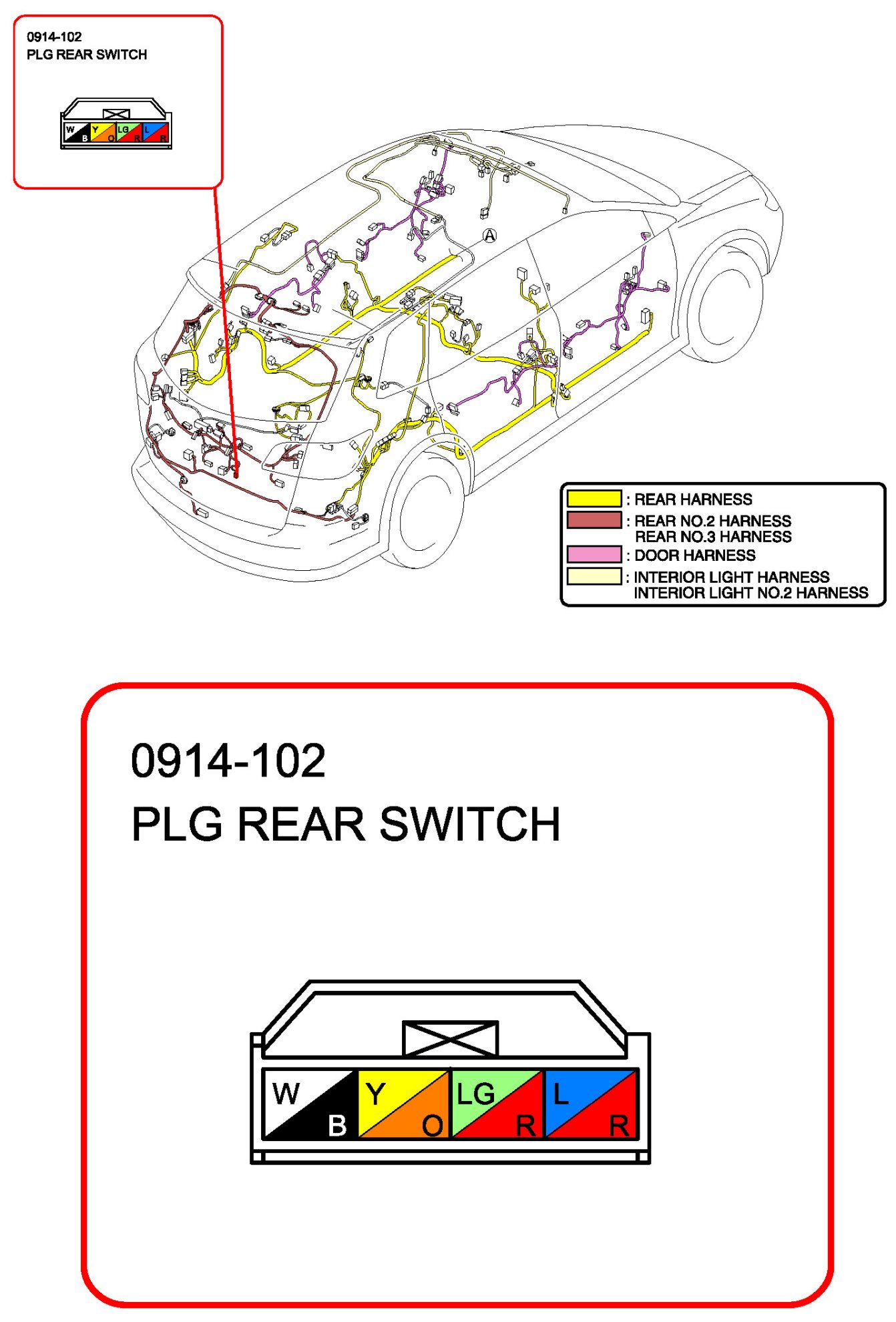 0914-102
PLG REAR SWITCH

W B Y O LG R L R

A

: REAR HARNESS
: REAR NO.2 HARNESS
REAR NO.3 HARNESS
: DOOR HARNESS
: INTERIOR LIGHT HARNESS
INTERIOR LIGHT NO.2 HARNESS

0914-102
PLG REAR SWITCH

W B Y O LG R L R