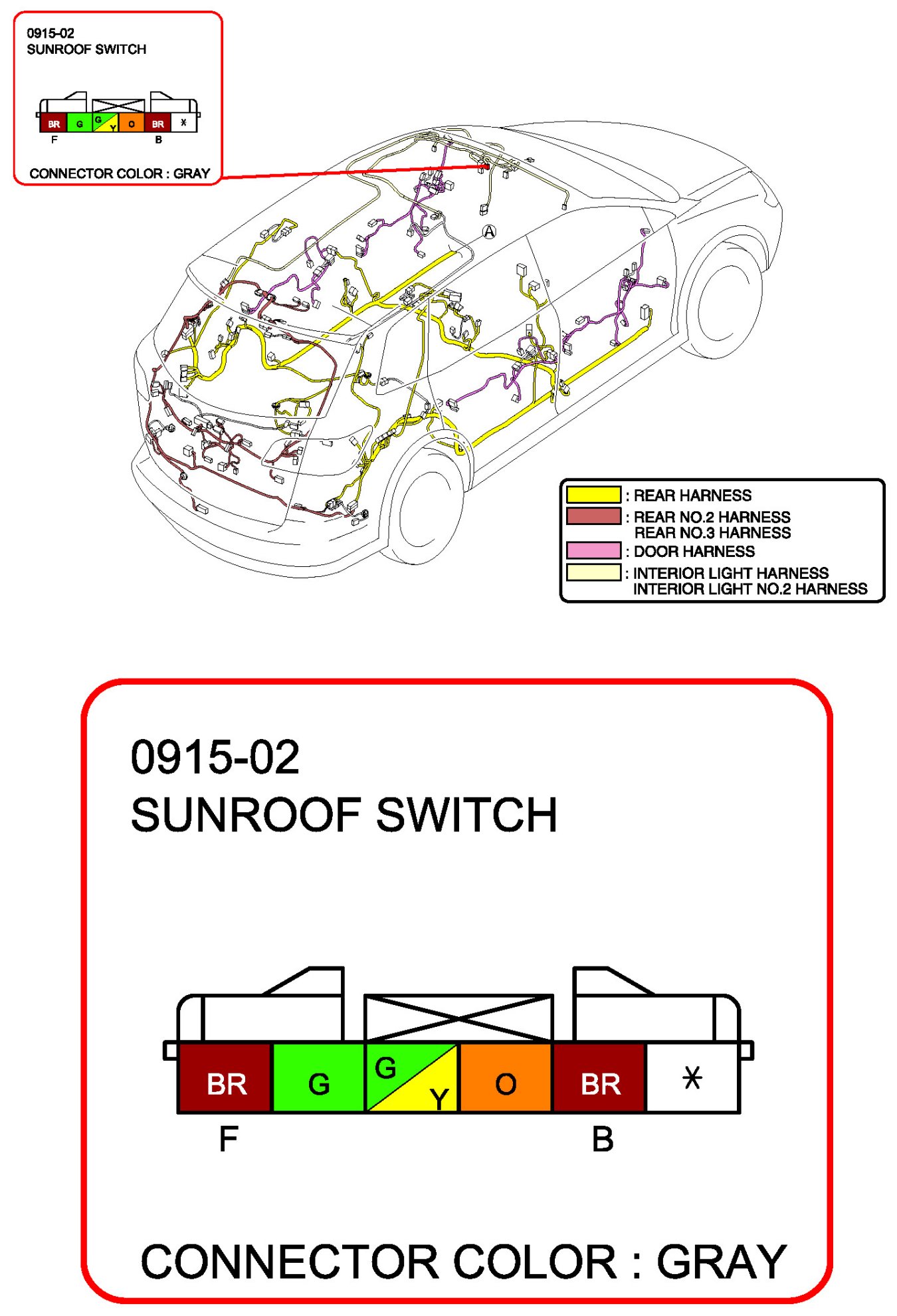 0915-02
SUNROOF SWITCH

BR G G Y O BR *
F B

CONNECTOR COLOR : GRAY

A

: REAR HARNESS
: REAR NO.2 HARNESS
REAR NO.3 HARNESS
: DOOR HARNESS
: INTERIOR LIGHT HARNESS
INTERIOR LIGHT NO.2 HARNESS

0915-02
SUNROOF SWITCH

BR G G Y O BR *
F B

CONNECTOR COLOR : GRAY