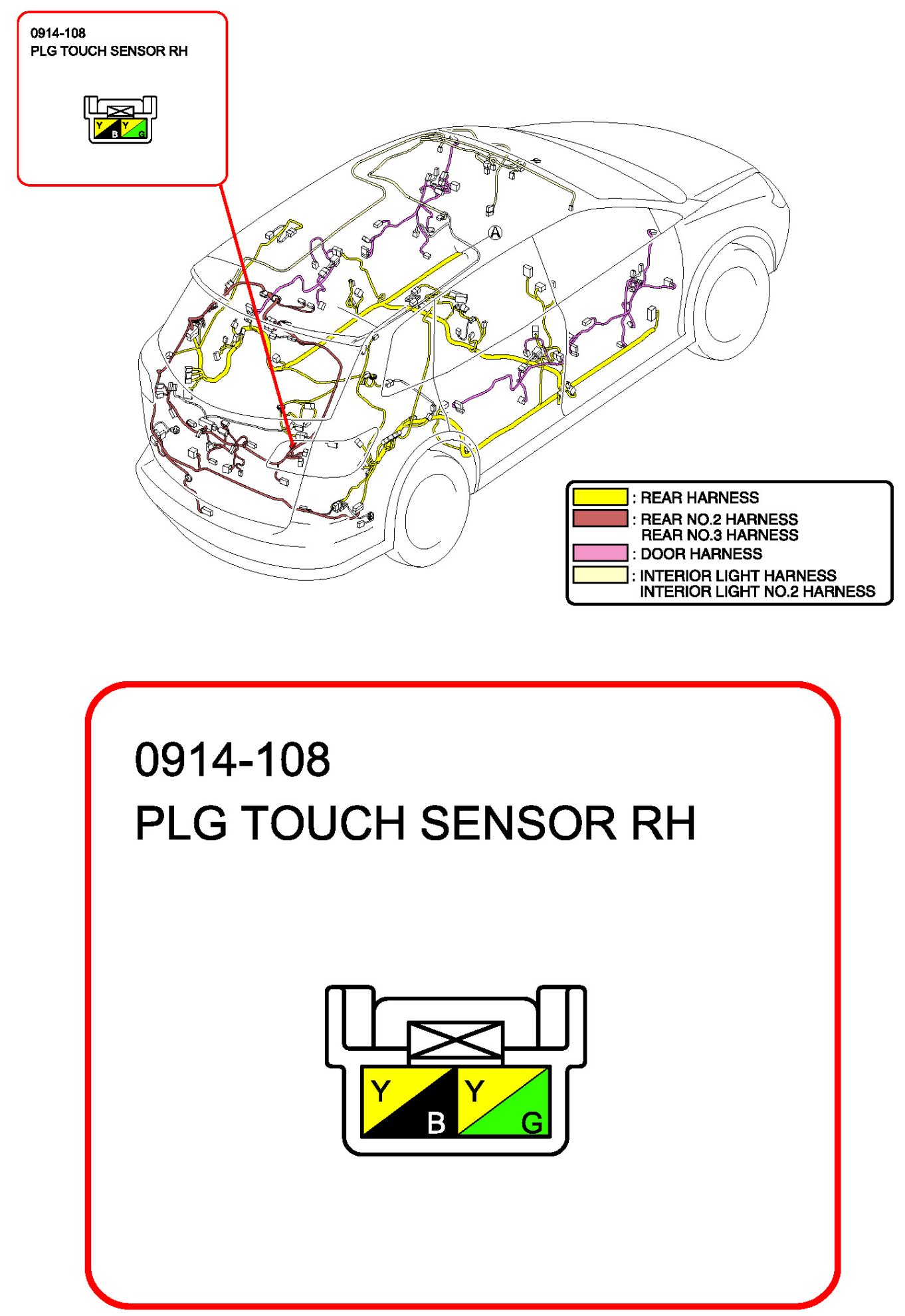 0914-108
PLG TOUCH SENSOR RH

Y B Y G

A

: REAR HARNESS
: REAR NO.2 HARNESS
REAR NO.3 HARNESS
: DOOR HARNESS
: INTERIOR LIGHT HARNESS
INTERIOR LIGHT NO.2 HARNESS

0914-108
PLG TOUCH SENSOR RH

Y B Y G