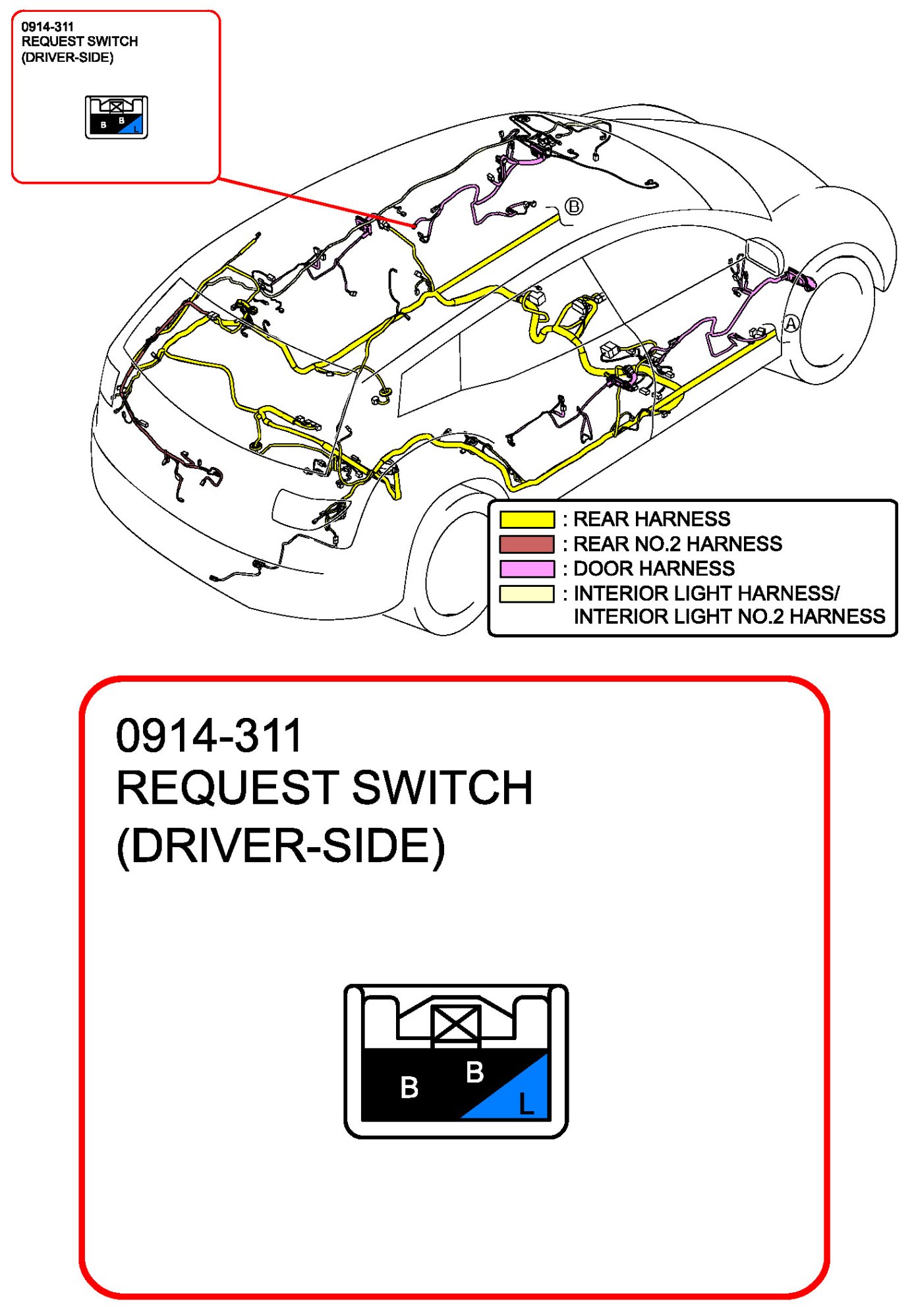 0914-311
REQUEST SWITCH
(DRIVER-SIDE)

B B L

B

A

: REAR HARNESS
: REAR NO.2 HARNESS
: DOOR HARNESS
: INTERIOR LIGHT HARNESS/
INTERIOR LIGHT NO.2 HARNESS

0914-311
REQUEST SWITCH
(DRIVER-SIDE)

B B L