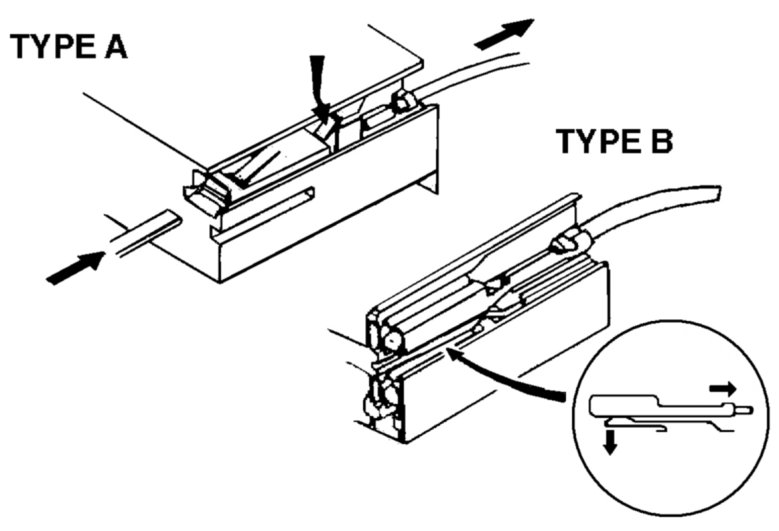 TYPE A

TYPE B