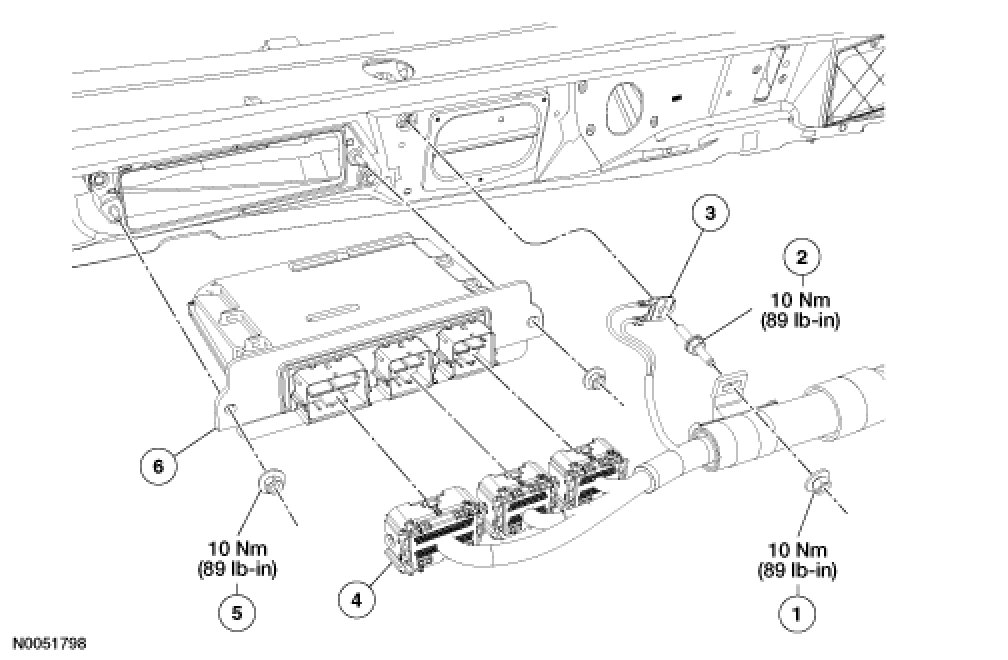 3

2
10 Nm
(89 lb-in)

6

10 Nm
(89 lb-in)
5

4

10 Nm
(89 lb-in)
1

N0051798