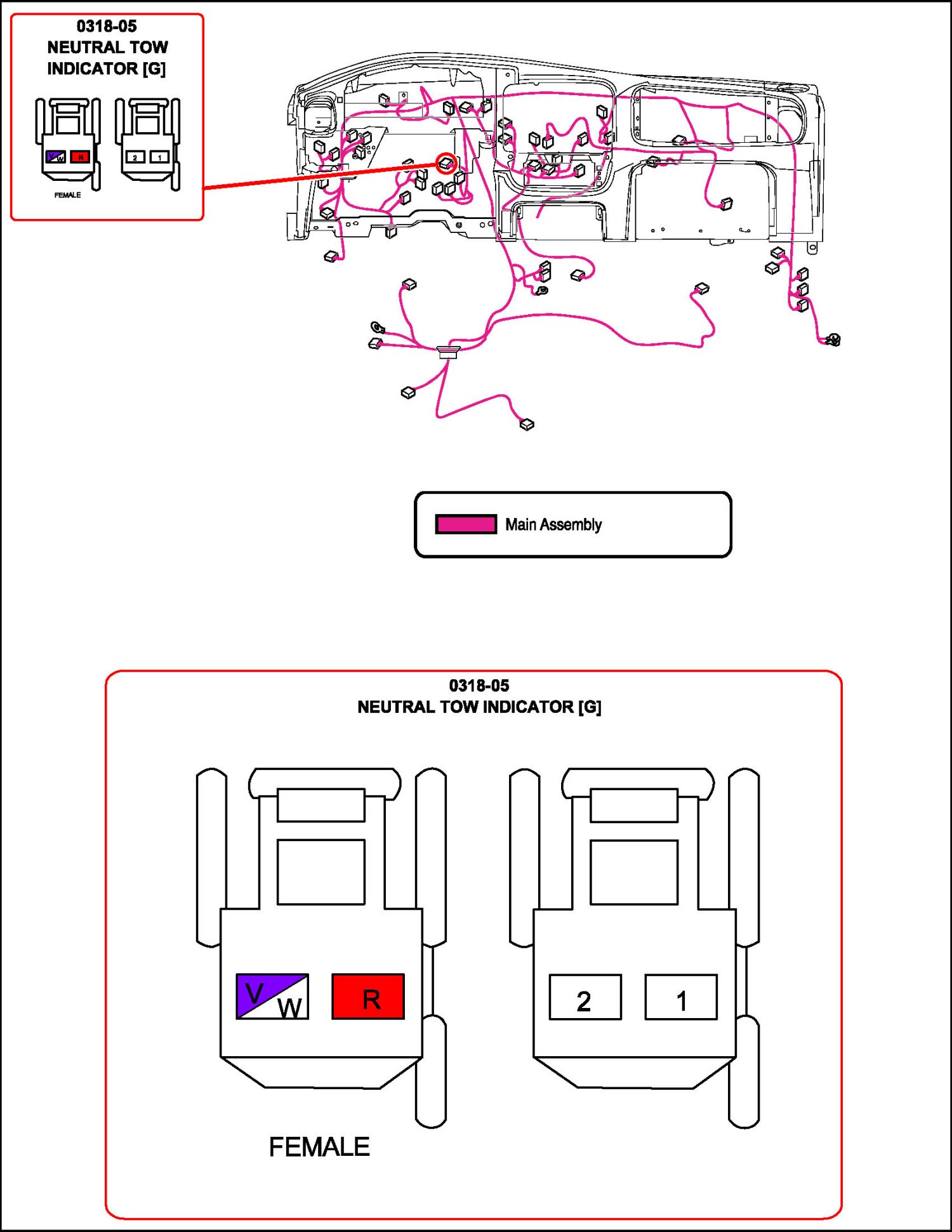 0318-05
NEUTRAL TOW INDICATOR [G]

V W R

2 1

FEMALE

Main Assembly

0318-05
NEUTRAL TOW INDICATOR [G]

V W R

2 1

FEMALE