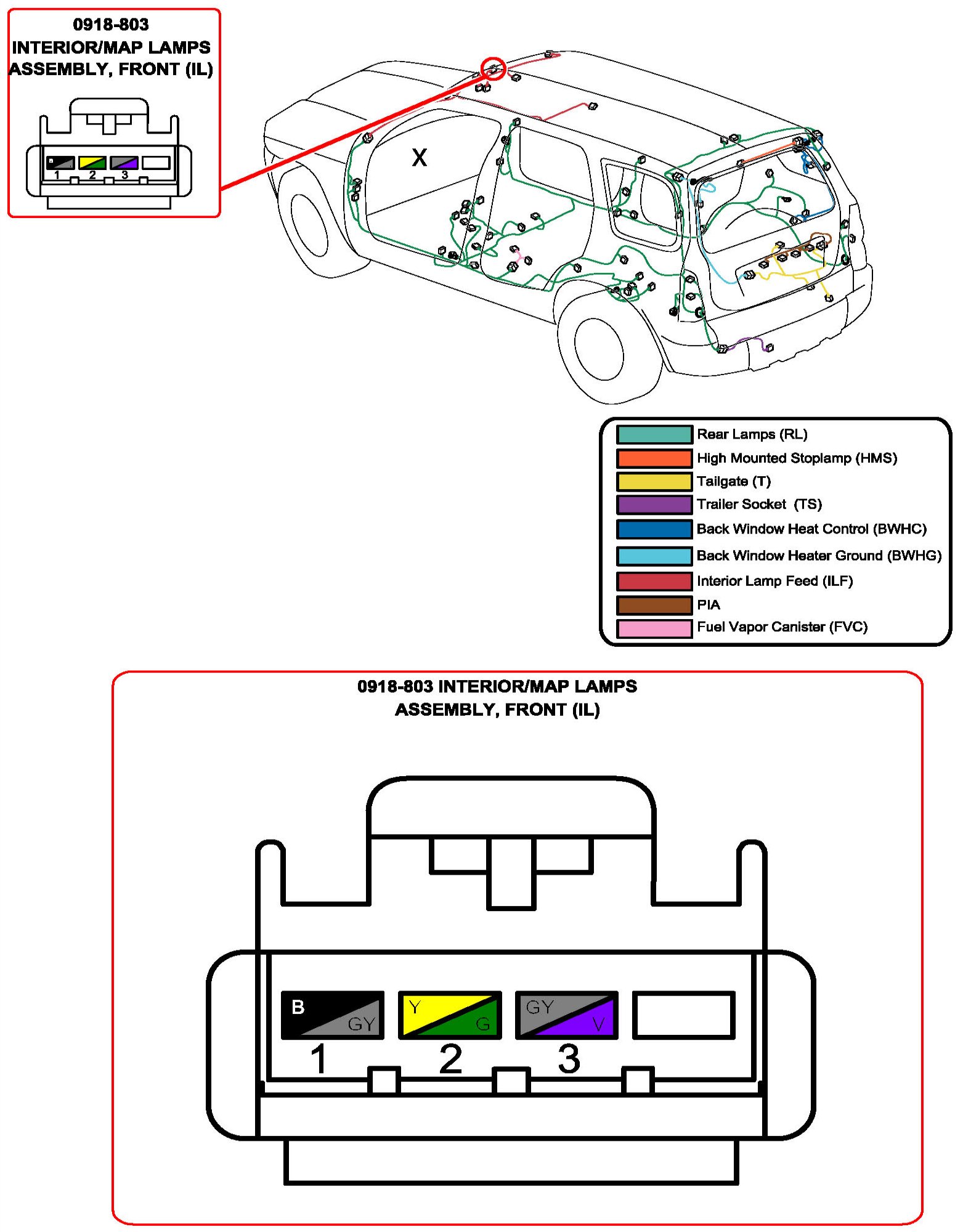 0918-803
INTERIOR/MAP LAMPS
ASSEMBLY, FRONT (IL)

B
1 2 3

X

Rear Lamps (RL)
High Mounted Stoplamp (HMS)
Tailgate (T)
Trailer Socket (TS)
Back Window Heat Control (BWHC)
Back Window Heater Ground (BWHG)
Interior Lamp Feed (ILF)
PIA
Fuel Vapor Canister (FVC)

0918-803 INTERIOR/MAP LAMPS
ASSEMBLY, FRONT (IL)

B GY
Y G
GY V
1 2 3