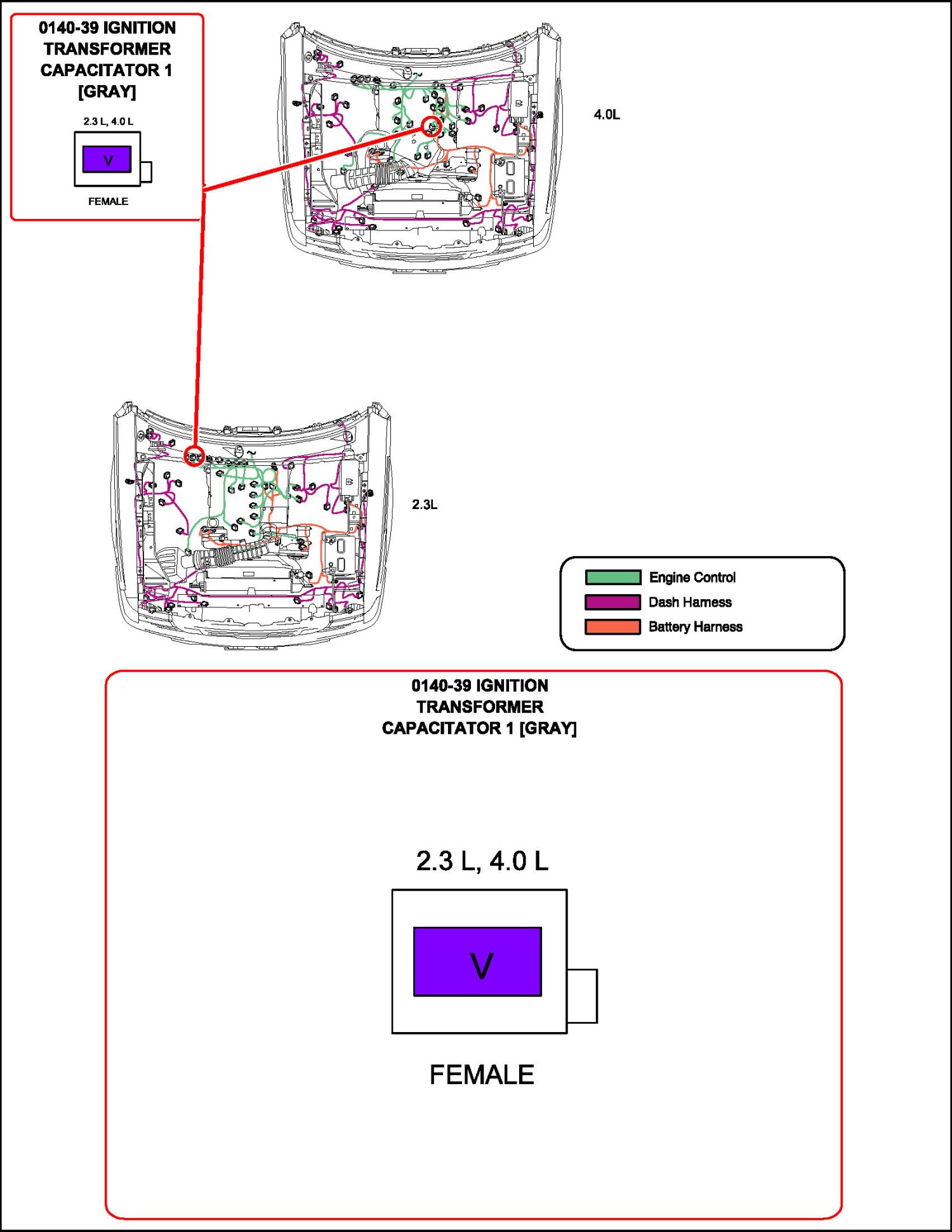 0140-39 IGNITION TRANSFORMER CAPACITATOR 1 [GRAY]

2.3 L, 4.0 L

V

FEMALE

4.0L

2.3L

Engine Control
Dash Harness
Battery Harness

0140-39 IGNITION TRANSFORMER CAPACITATOR 1 [GRAY]

2.3 L, 4.0 L

V

FEMALE