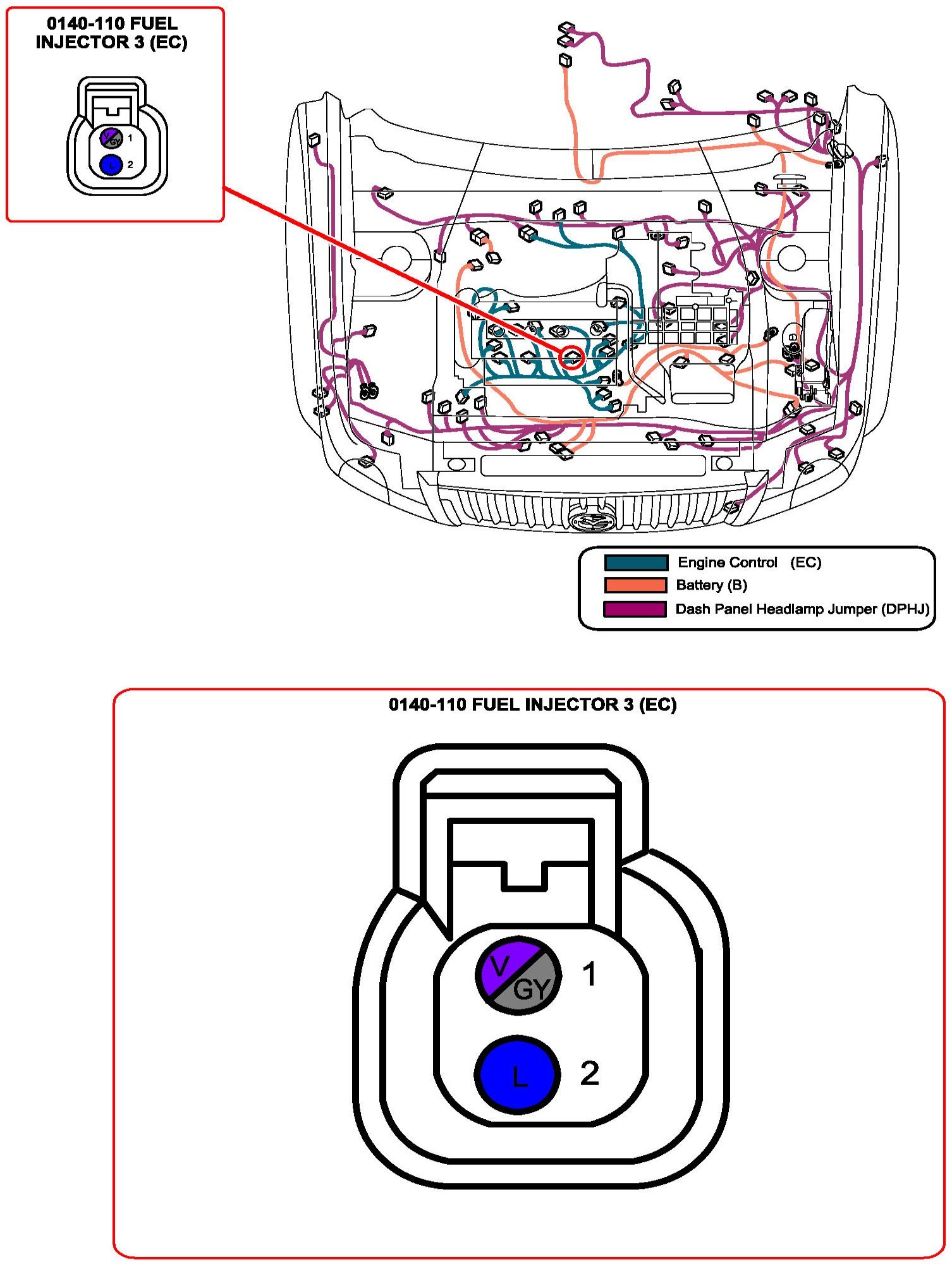 0140-110 FUEL INJECTOR 3 (EC)

V GY 1
L 2

Engine Control (EC)
Battery (B)
Dash Panel Headlamp Jumper (DPHJ)

0140-110 FUEL INJECTOR 3 (EC)

V GY 1
L 2