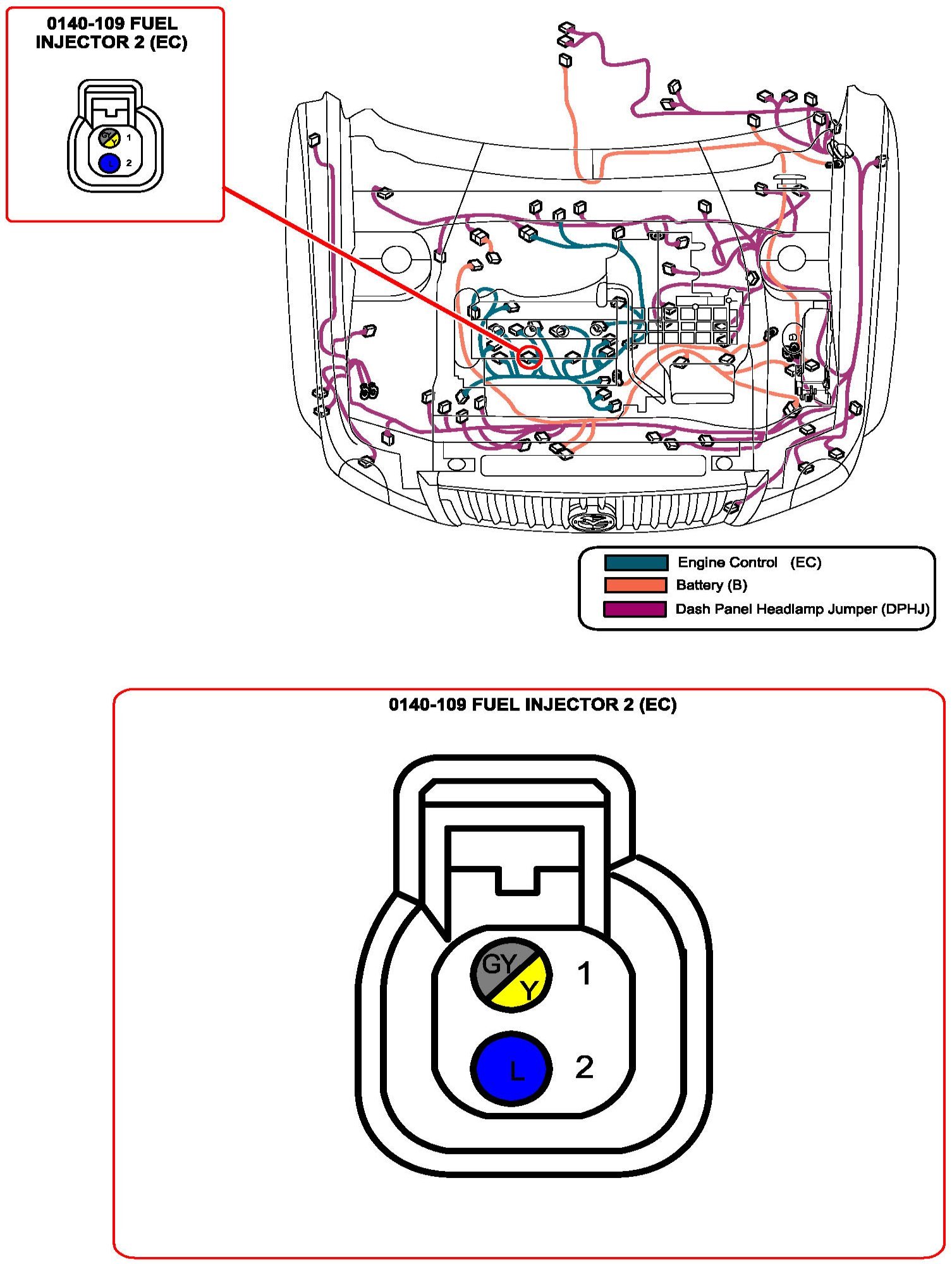 0140-109 FUEL INJECTOR 2 (EC)

GY
Y
1
L
2

Engine Control (EC)
Battery (B)
Dash Panel Headlamp Jumper (DPHJ)

0140-109 FUEL INJECTOR 2 (EC)

GY
Y
1
L
2