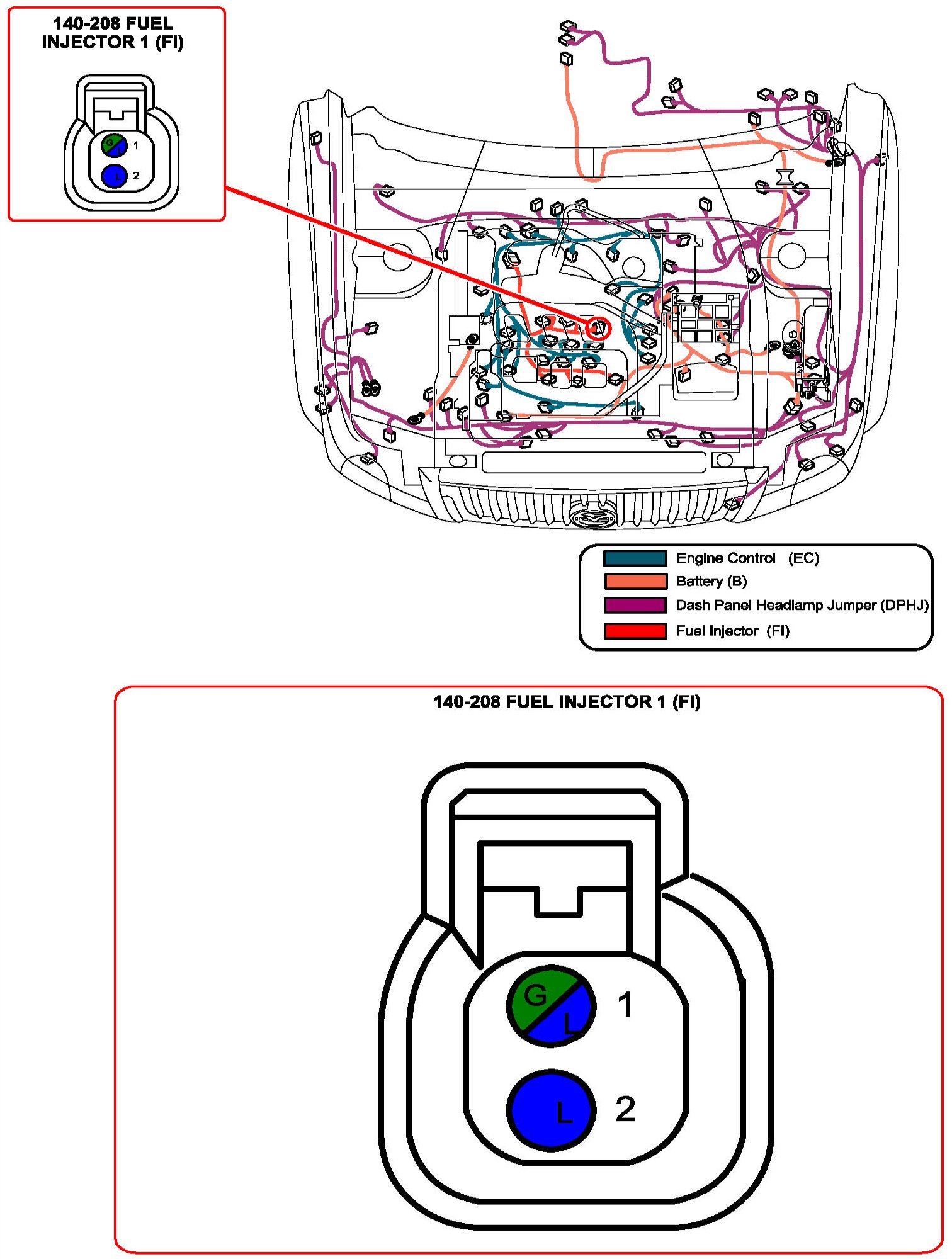 140-208 FUEL INJECTOR 1 (FI)

G
L
1
L
2

Engine Control (EC)
Battery (B)
Dash Panel Headlamp Jumper (DPHJ)
Fuel Injector (FI)

140-208 FUEL INJECTOR 1 (FI)

G
L
1
L
2