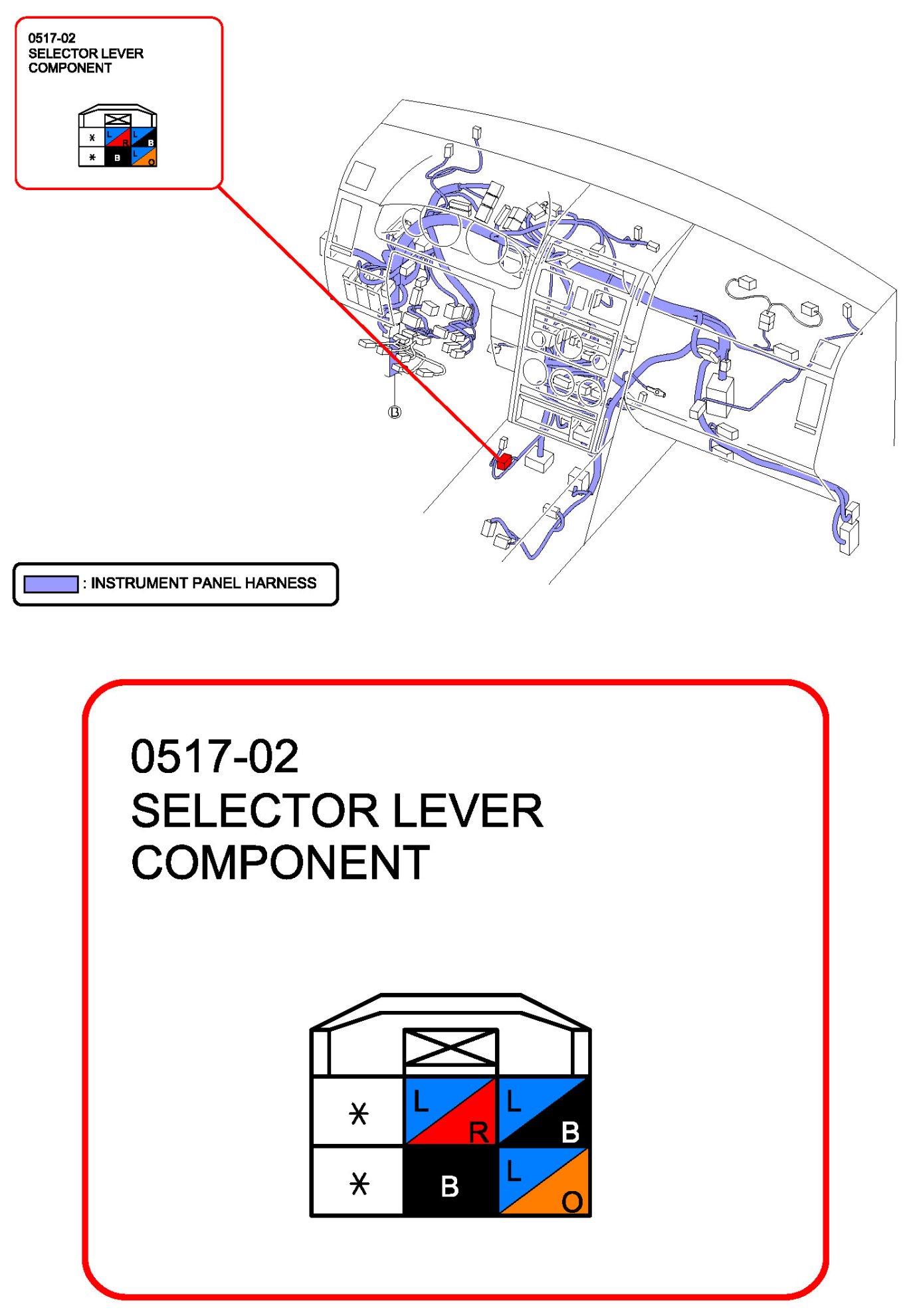 0517-02
SELECTOR LEVER
COMPONENT

| * | L R | L B |
|---|---|---|
| * | B | L O |

B

: INSTRUMENT PANEL HARNESS

0517-02
SELECTOR LEVER
COMPONENT

| * | L R | L B |
|---|---|---|
| * | B | L O |