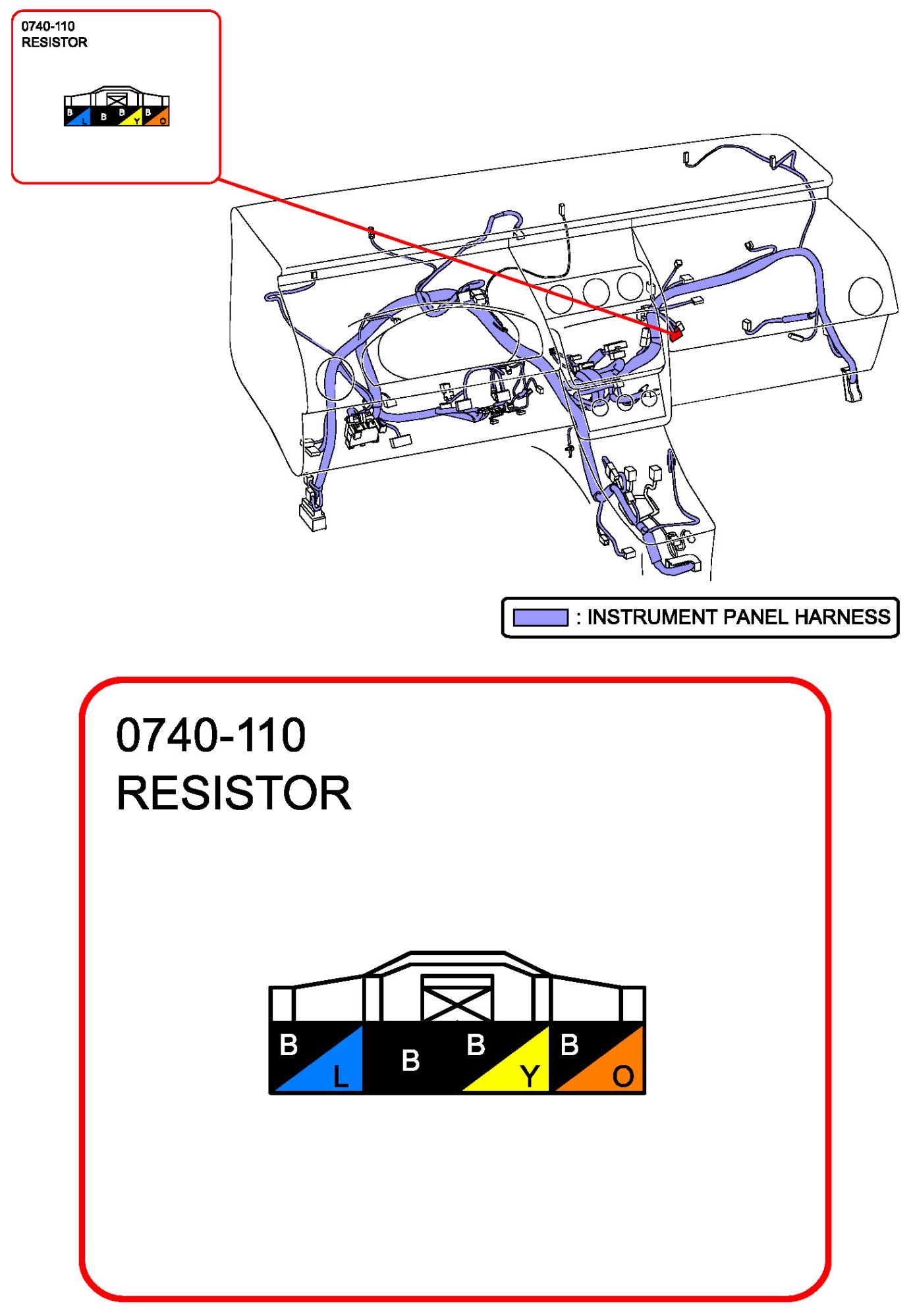 0740-110
RESISTOR

B L B B Y B O

: INSTRUMENT PANEL HARNESS

0740-110
RESISTOR

B L B B Y B O