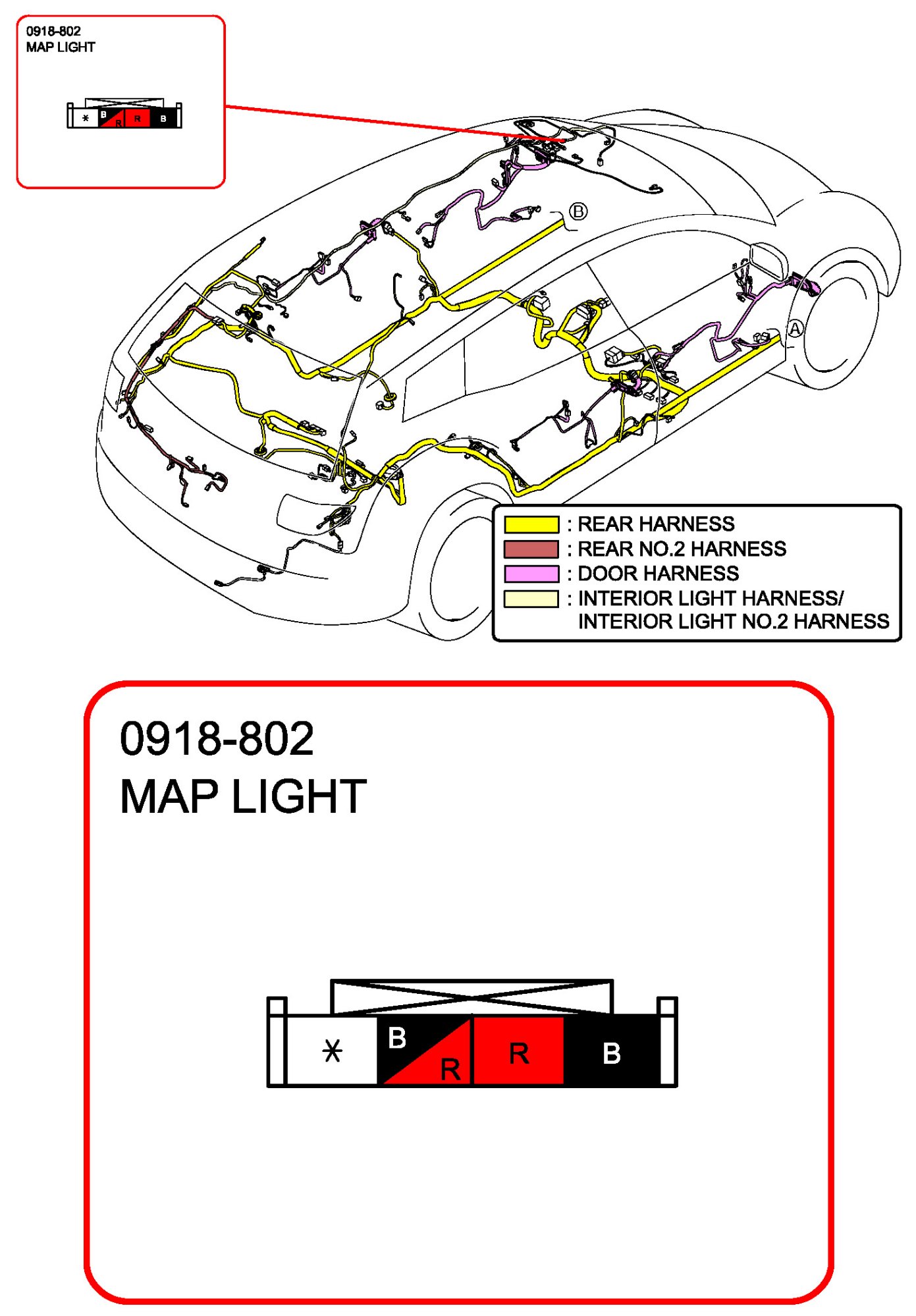 0918-802
MAP LIGHT

* B R R B

Ⓑ

Ⓐ

: REAR HARNESS
: REAR NO.2 HARNESS
: DOOR HARNESS
: INTERIOR LIGHT HARNESS/ INTERIOR LIGHT NO.2 HARNESS

0918-802
MAP LIGHT

* B R R B