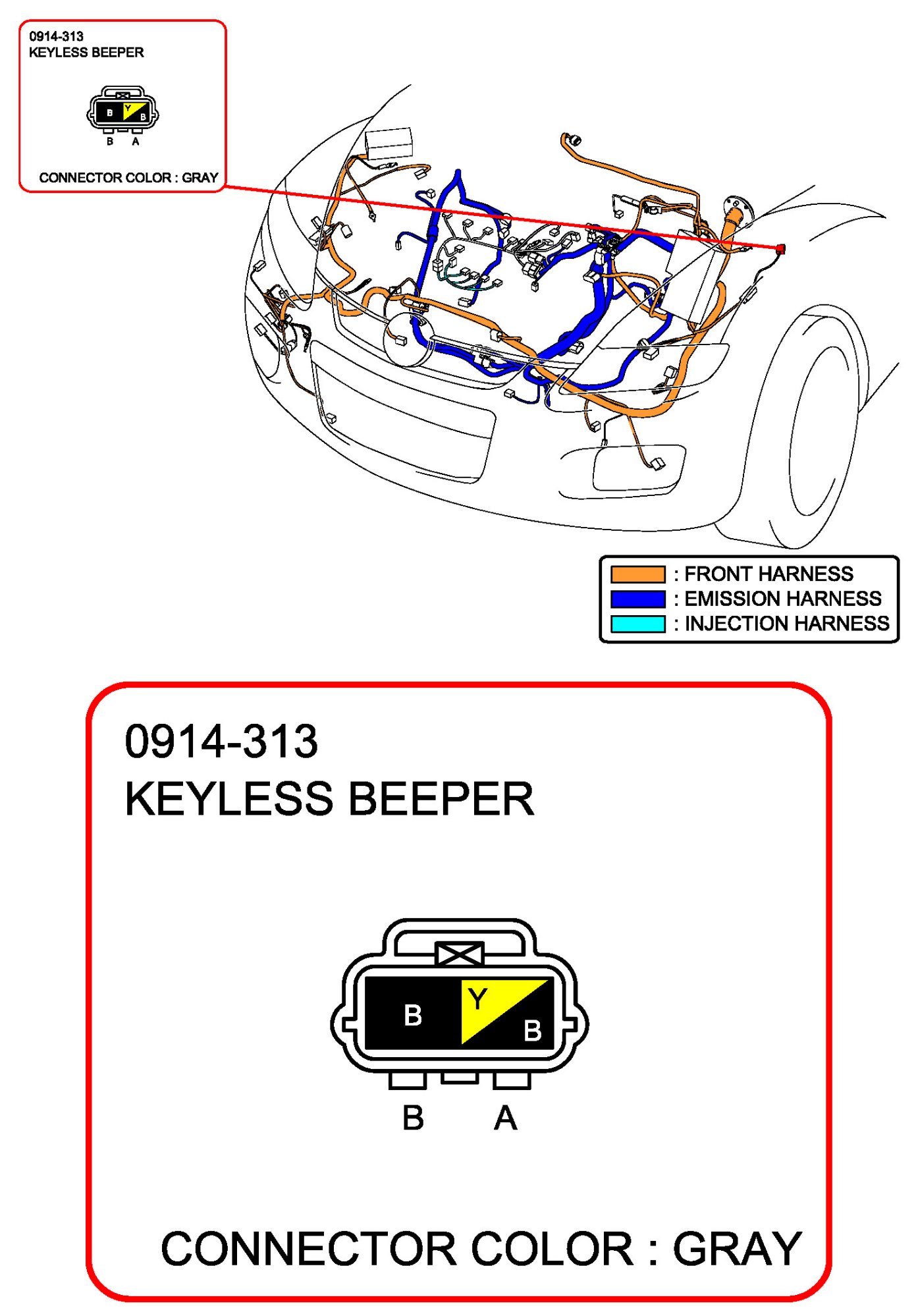 0914-313
KEYLESS BEEPER

B
Y
B
B A

CONNECTOR COLOR : GRAY

: FRONT HARNESS
: EMISSION HARNESS
: INJECTION HARNESS

0914-313
KEYLESS BEEPER

B
Y
B
B A

CONNECTOR COLOR : GRAY