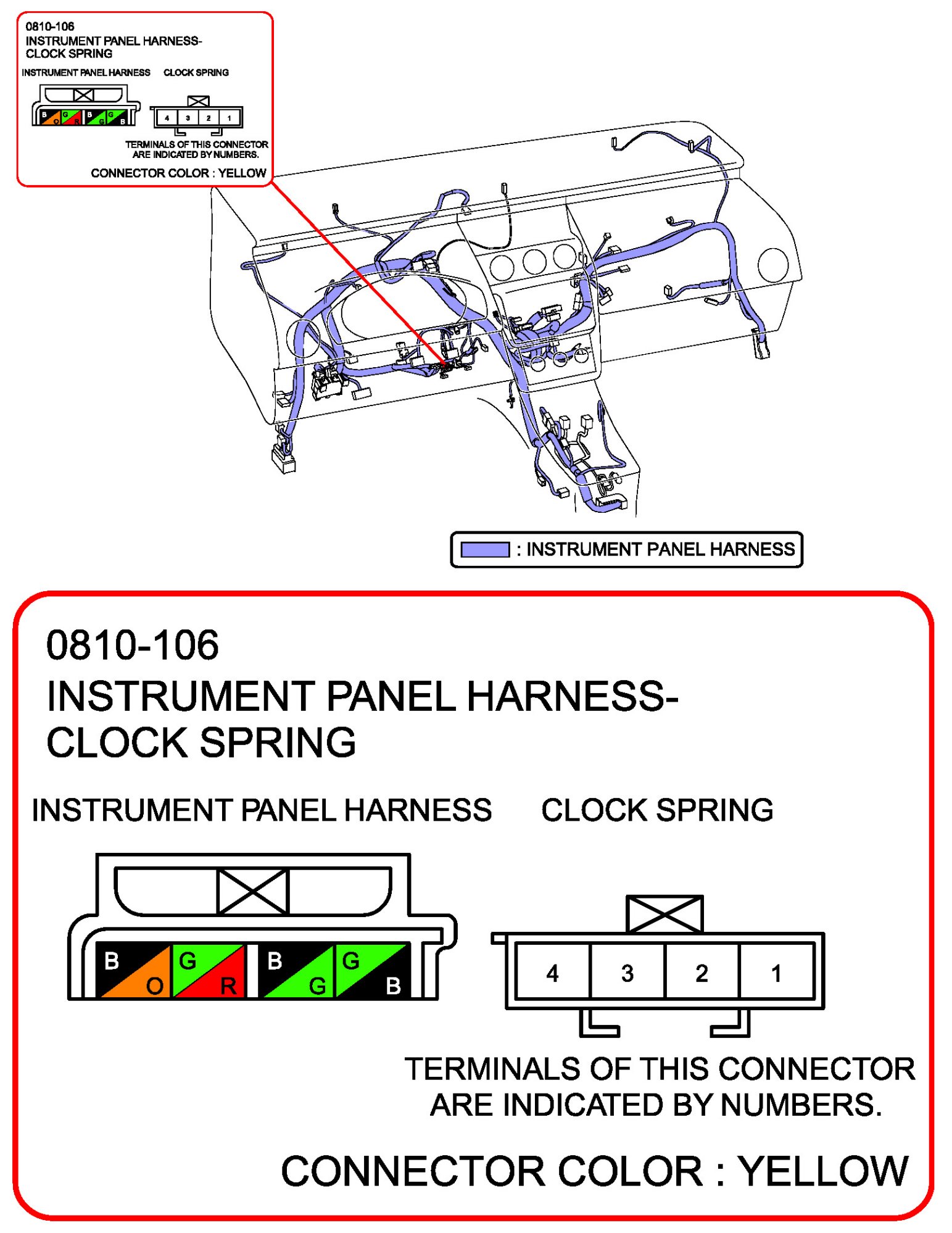 0810-106
INSTRUMENT PANEL HARNESS-
CLOCK SPRING

INSTRUMENT PANEL HARNESS CLOCK SPRING

B O G R B G G B

4 3 2 1

TERMINALS OF THIS CONNECTOR ARE INDICATED BY NUMBERS.

CONNECTOR COLOR : YELLOW

: INSTRUMENT PANEL HARNESS

0810-106
INSTRUMENT PANEL HARNESS-
CLOCK SPRING

INSTRUMENT PANEL HARNESS

CLOCK SPRING

B O G R B G G B

4 3 2 1

TERMINALS OF THIS CONNECTOR ARE INDICATED BY NUMBERS.

CONNECTOR COLOR : YELLOW