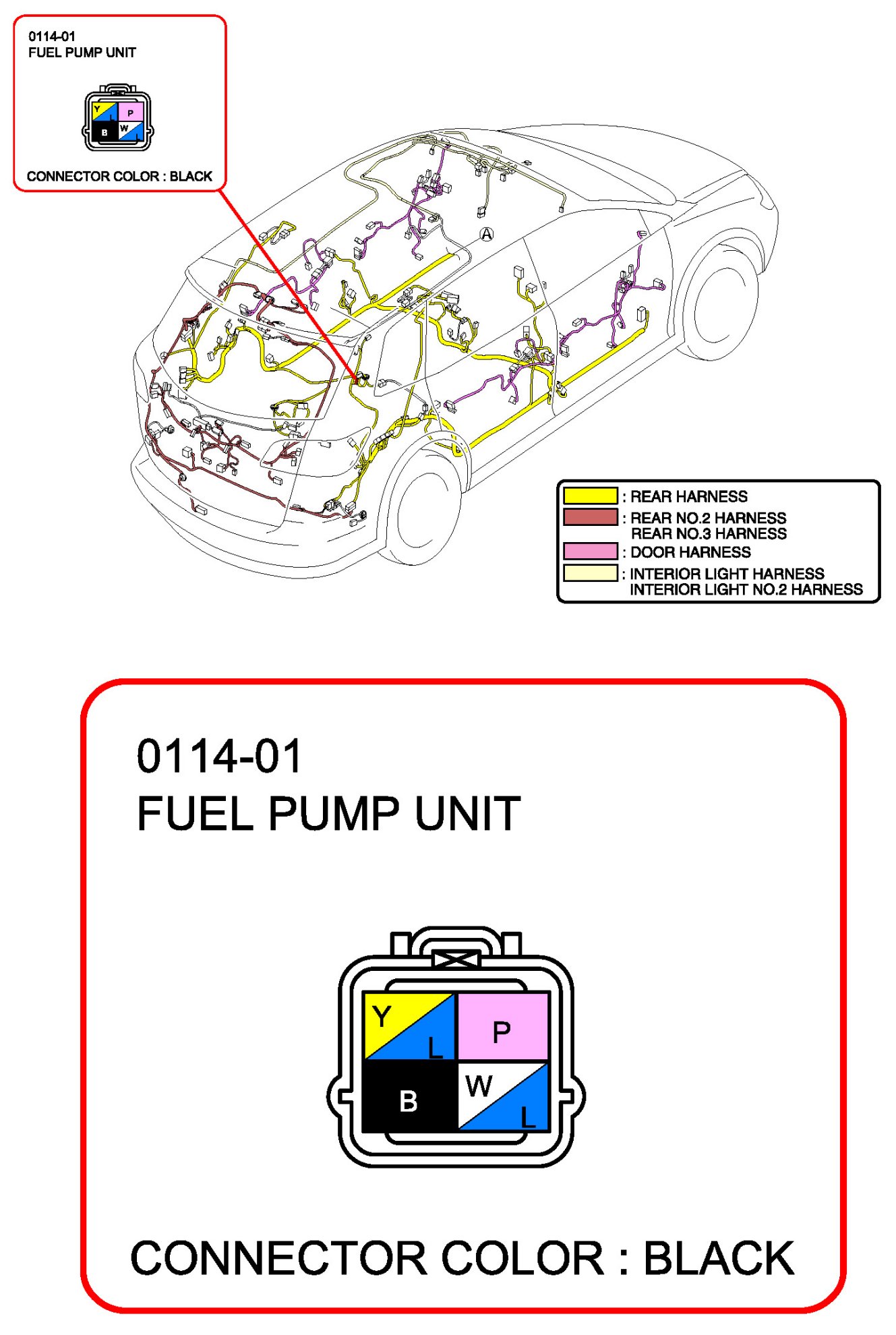 0114-01
FUEL PUMP UNIT

Y L P B W L

CONNECTOR COLOR : BLACK

A

: REAR HARNESS
: REAR NO.2 HARNESS
REAR NO.3 HARNESS
: DOOR HARNESS
: INTERIOR LIGHT HARNESS
INTERIOR LIGHT NO.2 HARNESS

0114-01
FUEL PUMP UNIT

Y L P B W L

CONNECTOR COLOR : BLACK