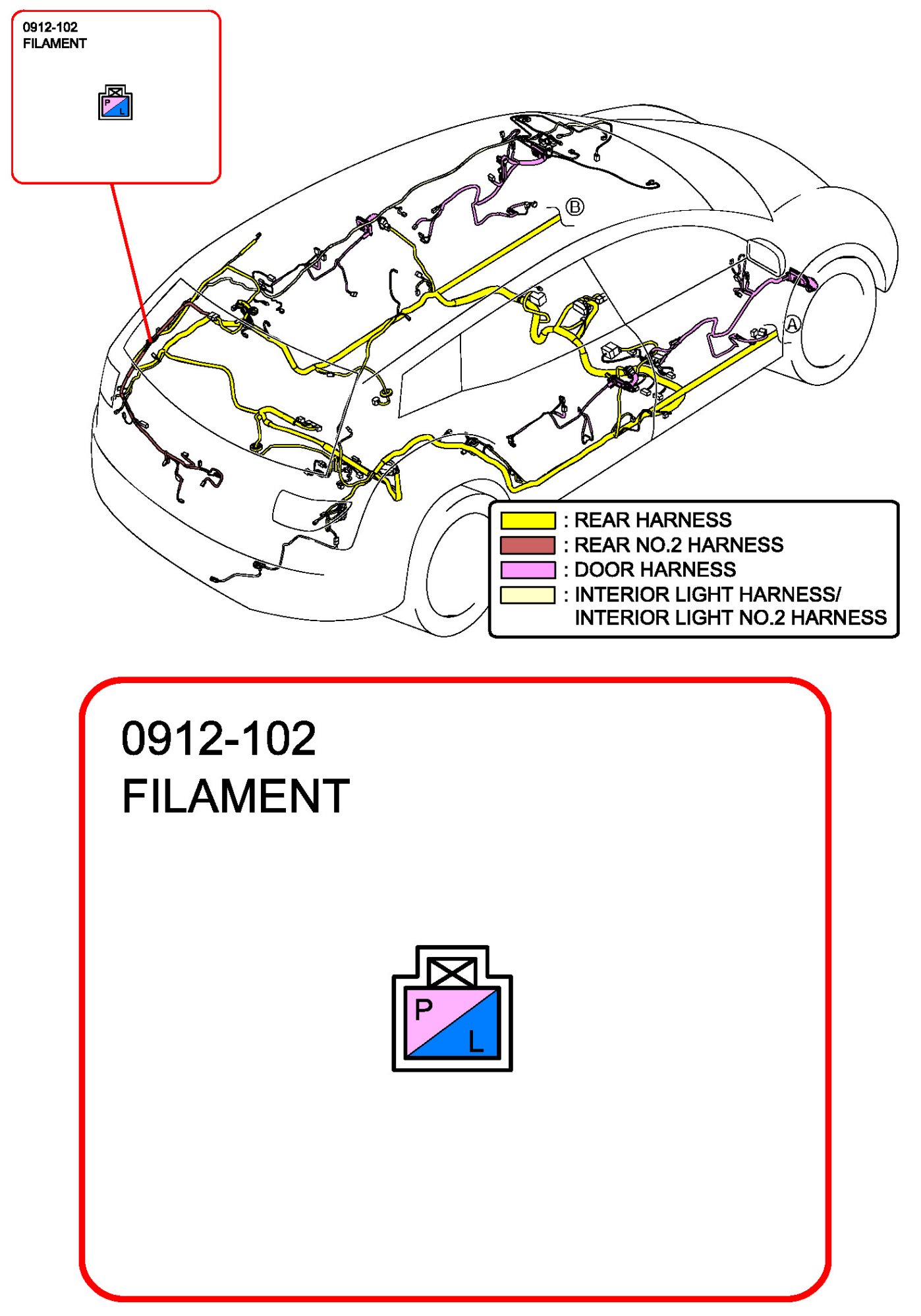 0912-102
FILAMENT

P L

B

A

: REAR HARNESS
: REAR NO.2 HARNESS
: DOOR HARNESS
: INTERIOR LIGHT HARNESS/
INTERIOR LIGHT NO.2 HARNESS

0912-102
FILAMENT

P
L