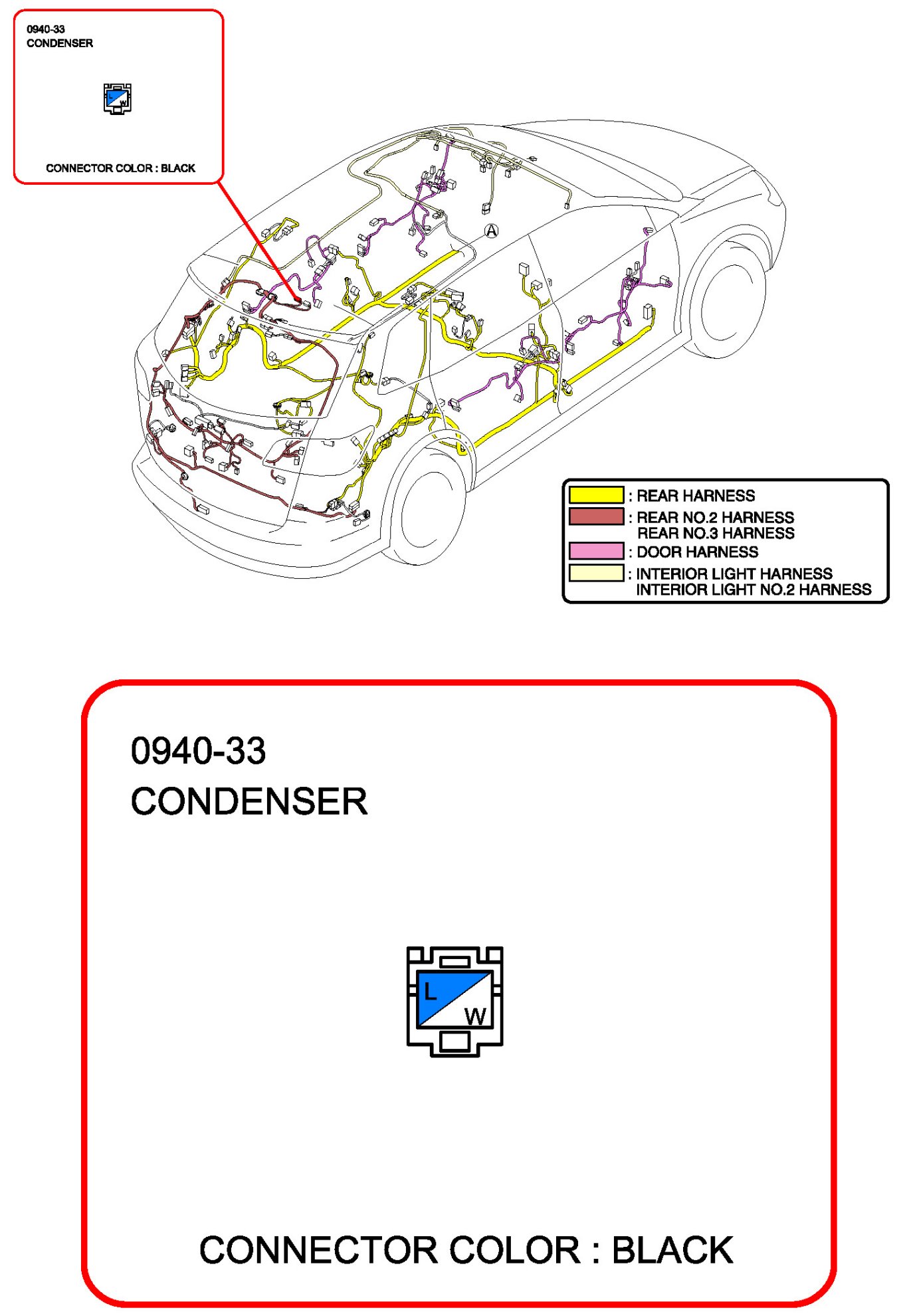 0940-33
CONDENSER

L W

CONNECTOR COLOR : BLACK

A

: REAR HARNESS
: REAR NO.2 HARNESS
REAR NO.3 HARNESS
: DOOR HARNESS
: INTERIOR LIGHT HARNESS
INTERIOR LIGHT NO.2 HARNESS

0940-33
CONDENSER

L
W

CONNECTOR COLOR : BLACK