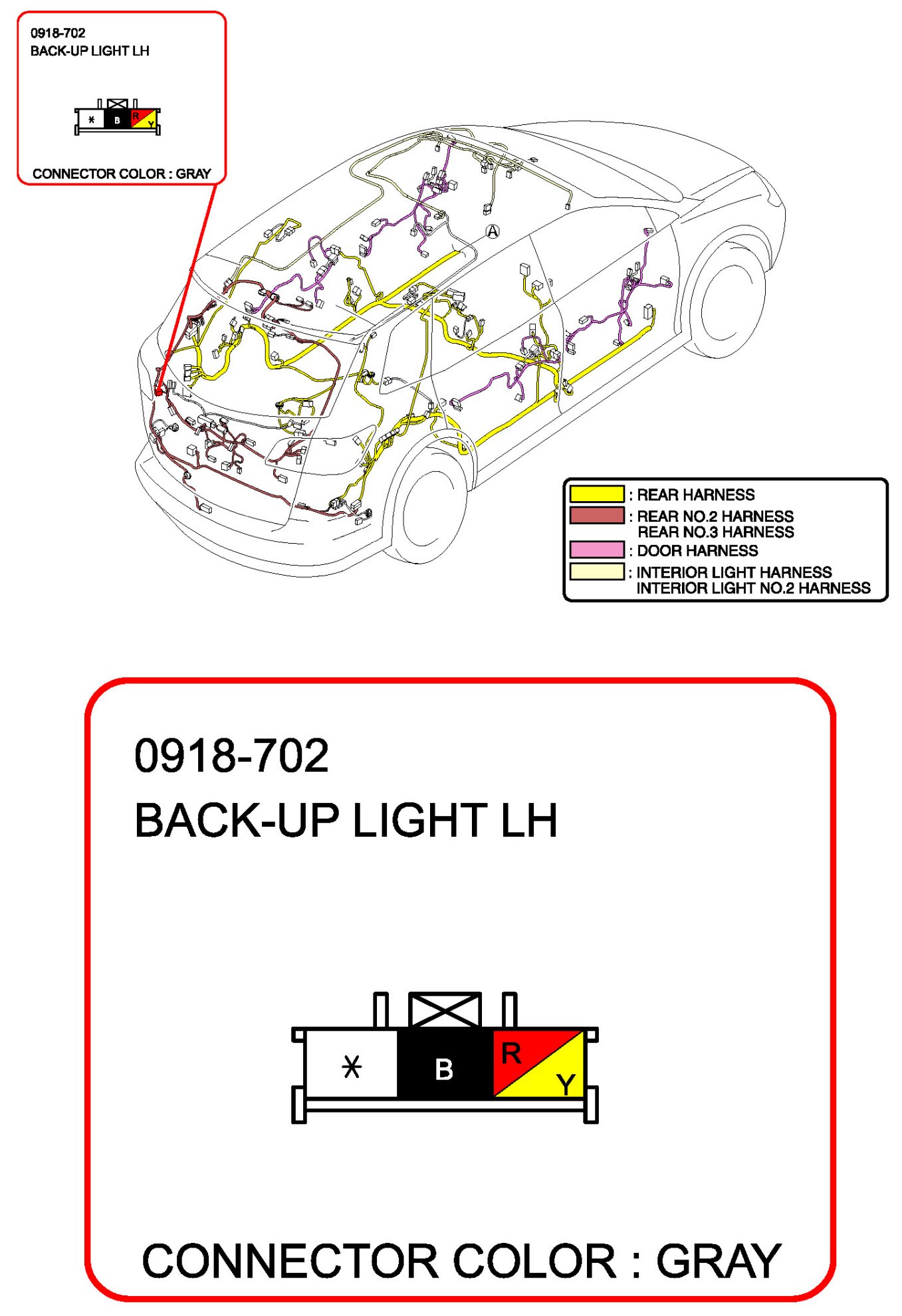 0918-702
BACK-UP LIGHT LH

* B R Y

CONNECTOR COLOR : GRAY

A

: REAR HARNESS
: REAR NO.2 HARNESS
REAR NO.3 HARNESS
: DOOR HARNESS
: INTERIOR LIGHT HARNESS
INTERIOR LIGHT NO.2 HARNESS

0918-702
BACK-UP LIGHT LH

* B R Y

CONNECTOR COLOR : GRAY