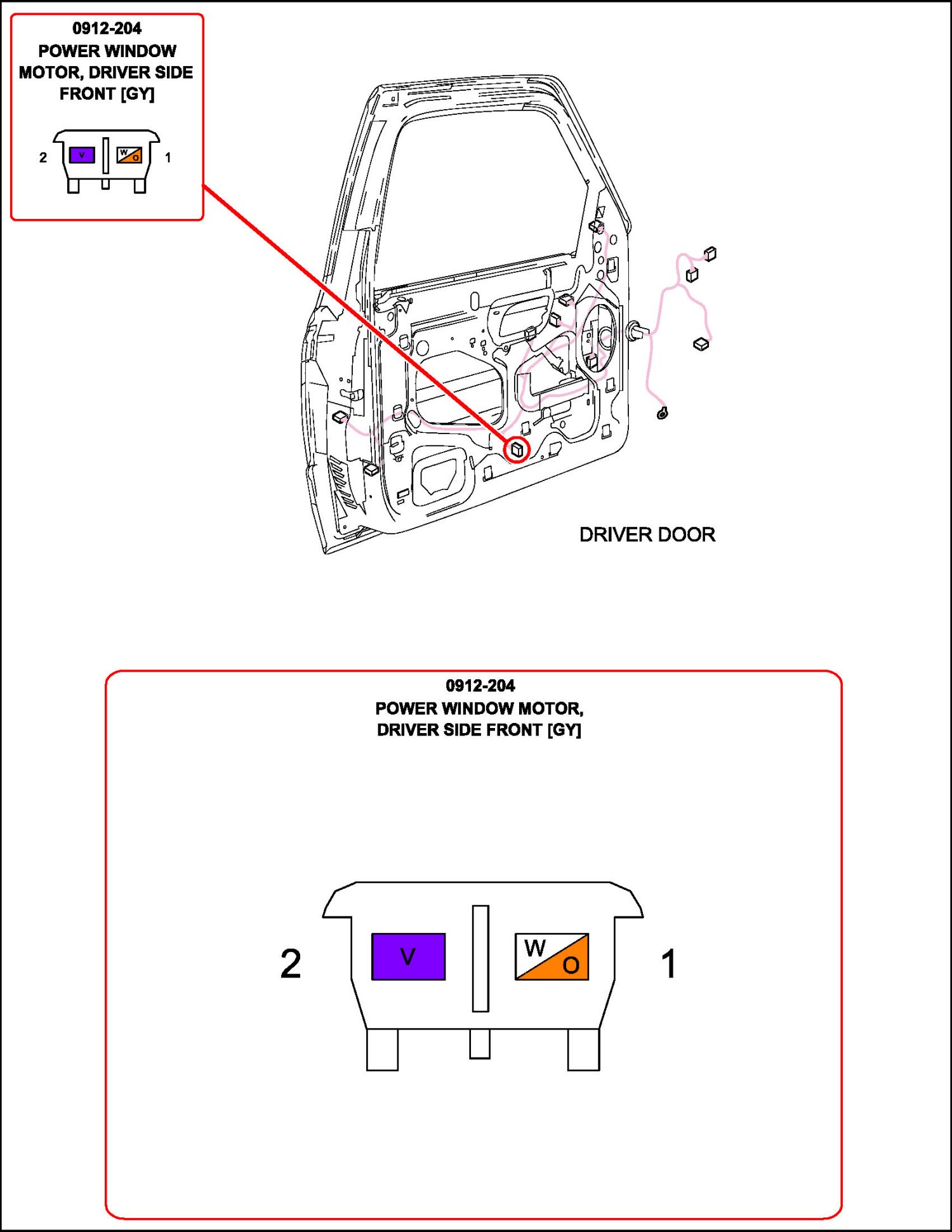 0912-204
POWER WINDOW MOTOR, DRIVER SIDE FRONT [GY]

2 V W O 1

DRIVER DOOR

0912-204
POWER WINDOW MOTOR, DRIVER SIDE FRONT [GY]

2 V W O 1