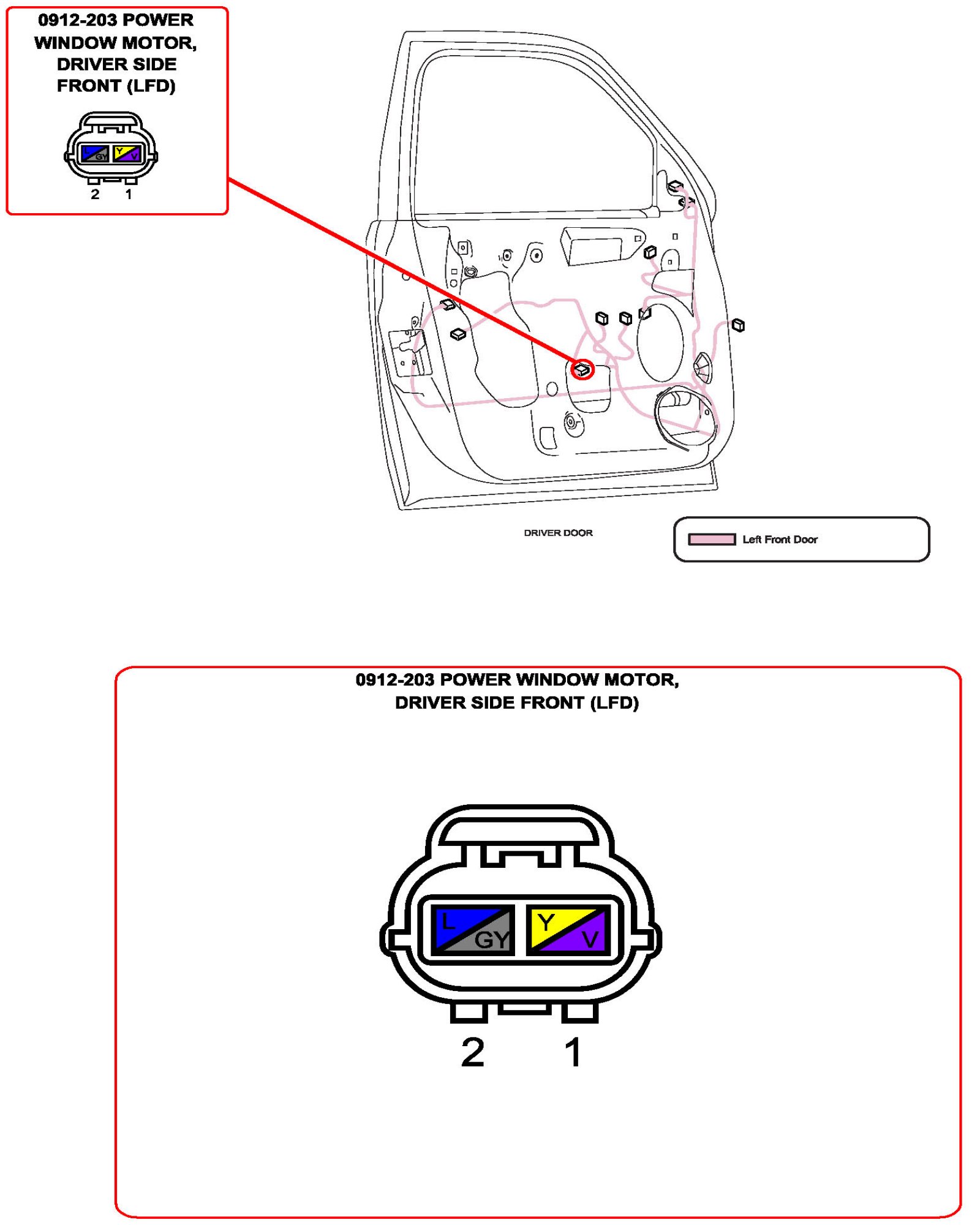 0912-203 POWER WINDOW MOTOR, DRIVER SIDE FRONT (LFD)

L GY Y V

2 1

DRIVER DOOR

Left Front Door

0912-203 POWER WINDOW MOTOR, DRIVER SIDE FRONT (LFD)

L GY Y V

2 1