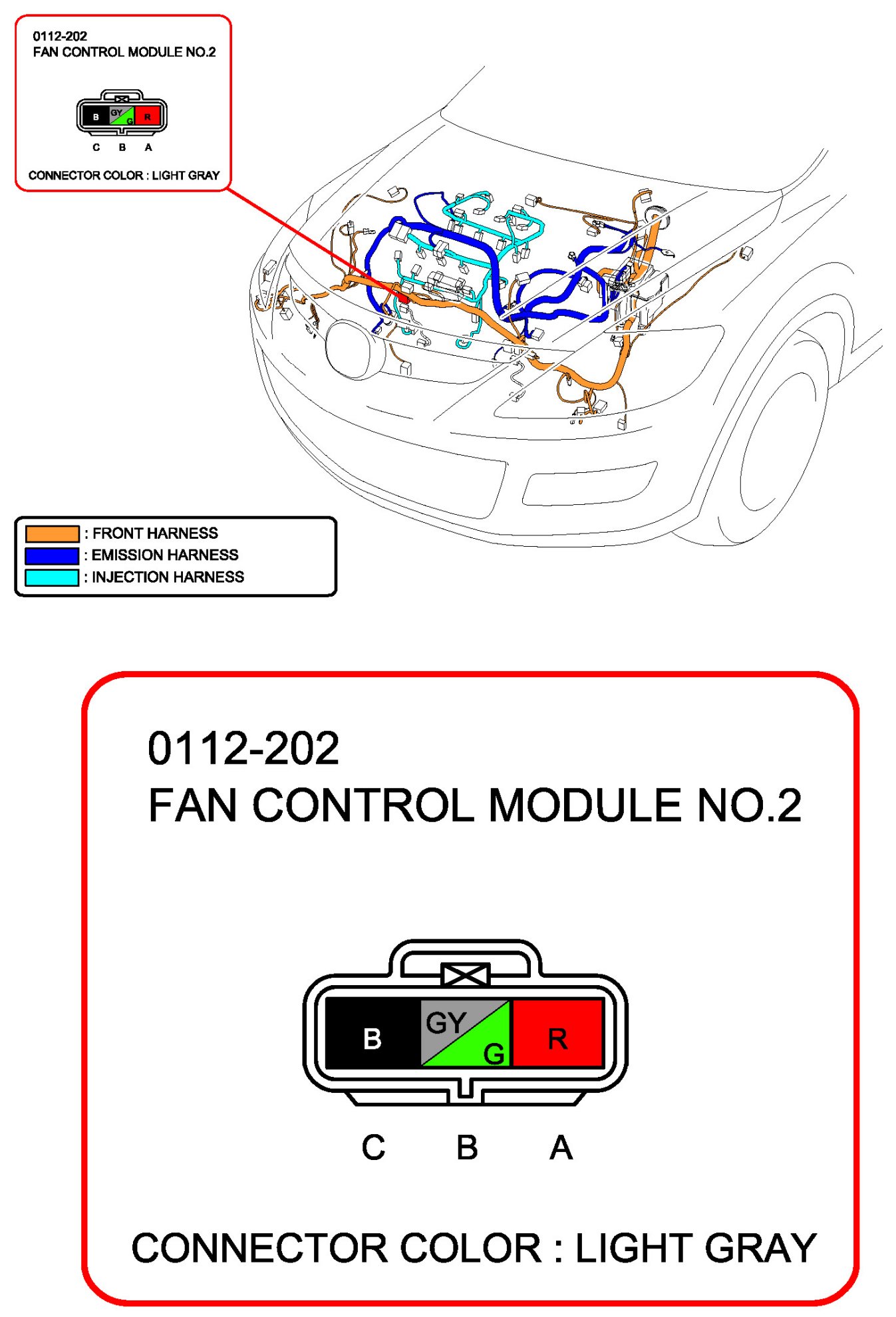 0112-202
FAN CONTROL MODULE NO.2

B GY G R

C B A

CONNECTOR COLOR : LIGHT GRAY

: FRONT HARNESS
: EMISSION HARNESS
: INJECTION HARNESS

0112-202
FAN CONTROL MODULE NO.2

B GY G R

C B A

CONNECTOR COLOR : LIGHT GRAY