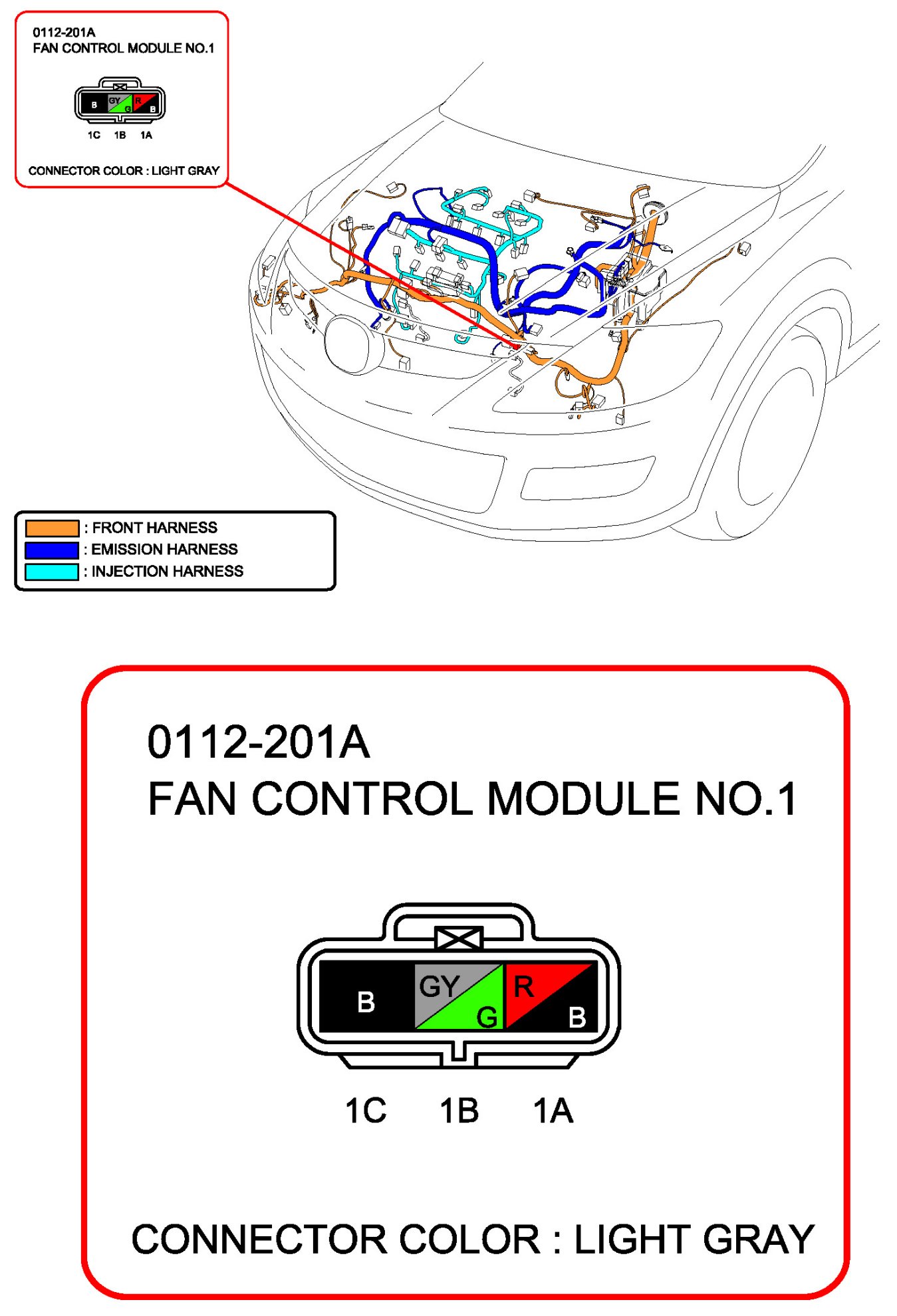 0112-201A
FAN CONTROL MODULE NO.1

B GY G R B

1C 1B 1A

CONNECTOR COLOR : LIGHT GRAY

: FRONT HARNESS
: EMISSION HARNESS
: INJECTION HARNESS

0112-201A
FAN CONTROL MODULE NO.1

B GY G R B

1C 1B 1A

CONNECTOR COLOR : LIGHT GRAY