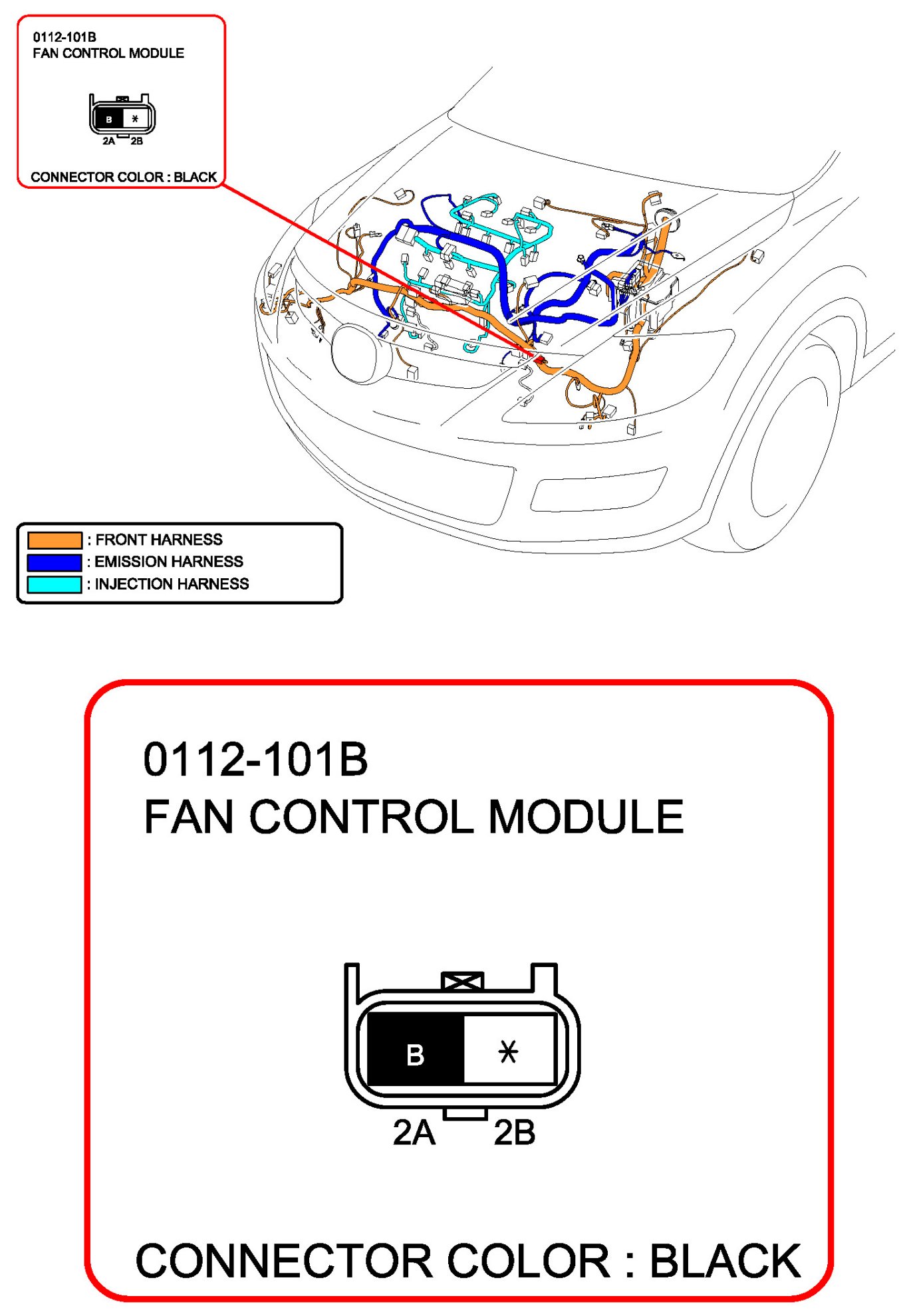 0112-101B
FAN CONTROL MODULE

B
*
2A 2B

CONNECTOR COLOR : BLACK

: FRONT HARNESS
: EMISSION HARNESS
: INJECTION HARNESS

0112-101B
FAN CONTROL MODULE

B
*
2A 2B

CONNECTOR COLOR : BLACK