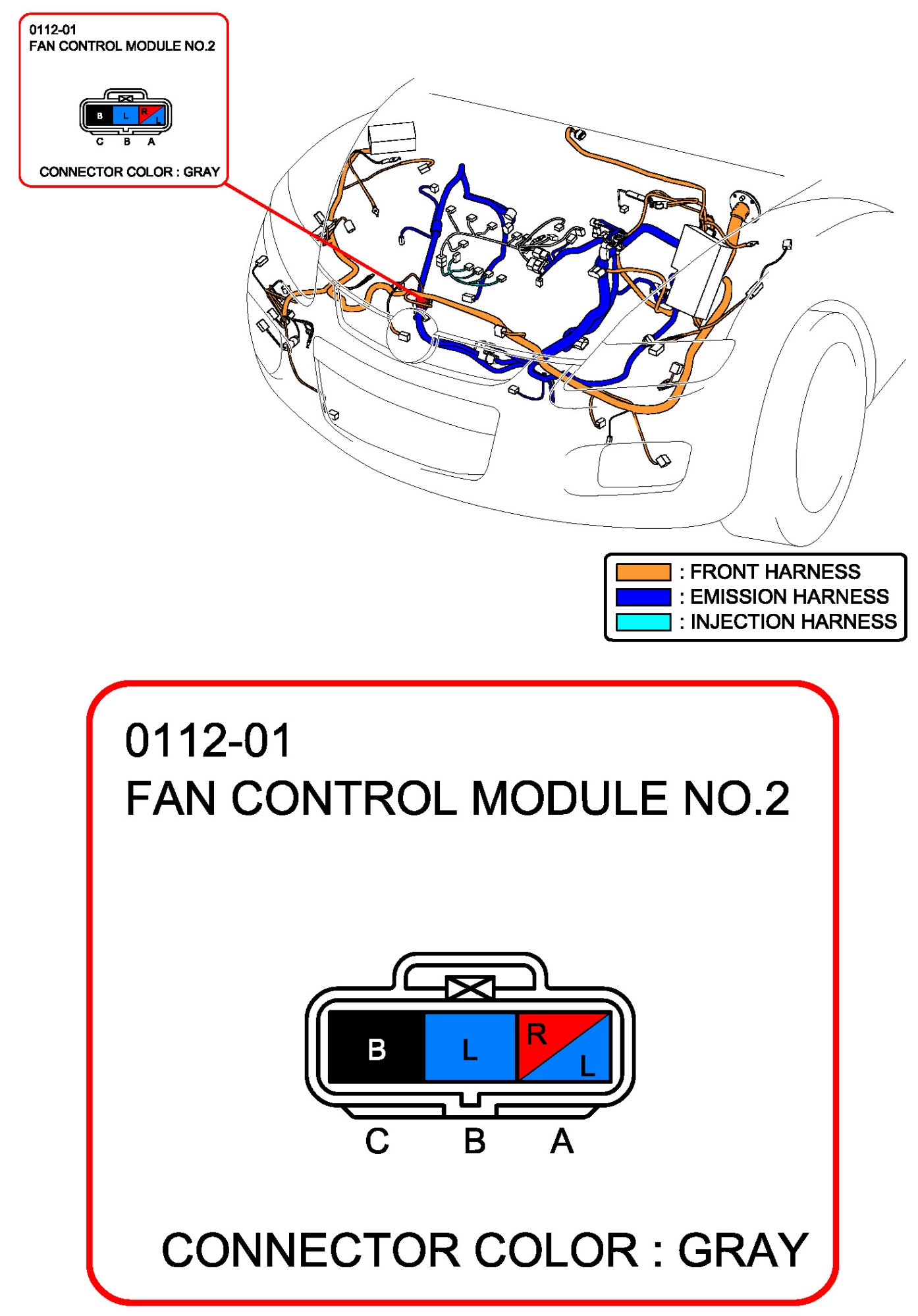 0112-01
FAN CONTROL MODULE NO.2

B L R L
C B A

CONNECTOR COLOR : GRAY

: FRONT HARNESS
: EMISSION HARNESS
: INJECTION HARNESS

0112-01
FAN CONTROL MODULE NO.2

B L R L
C B A

CONNECTOR COLOR : GRAY