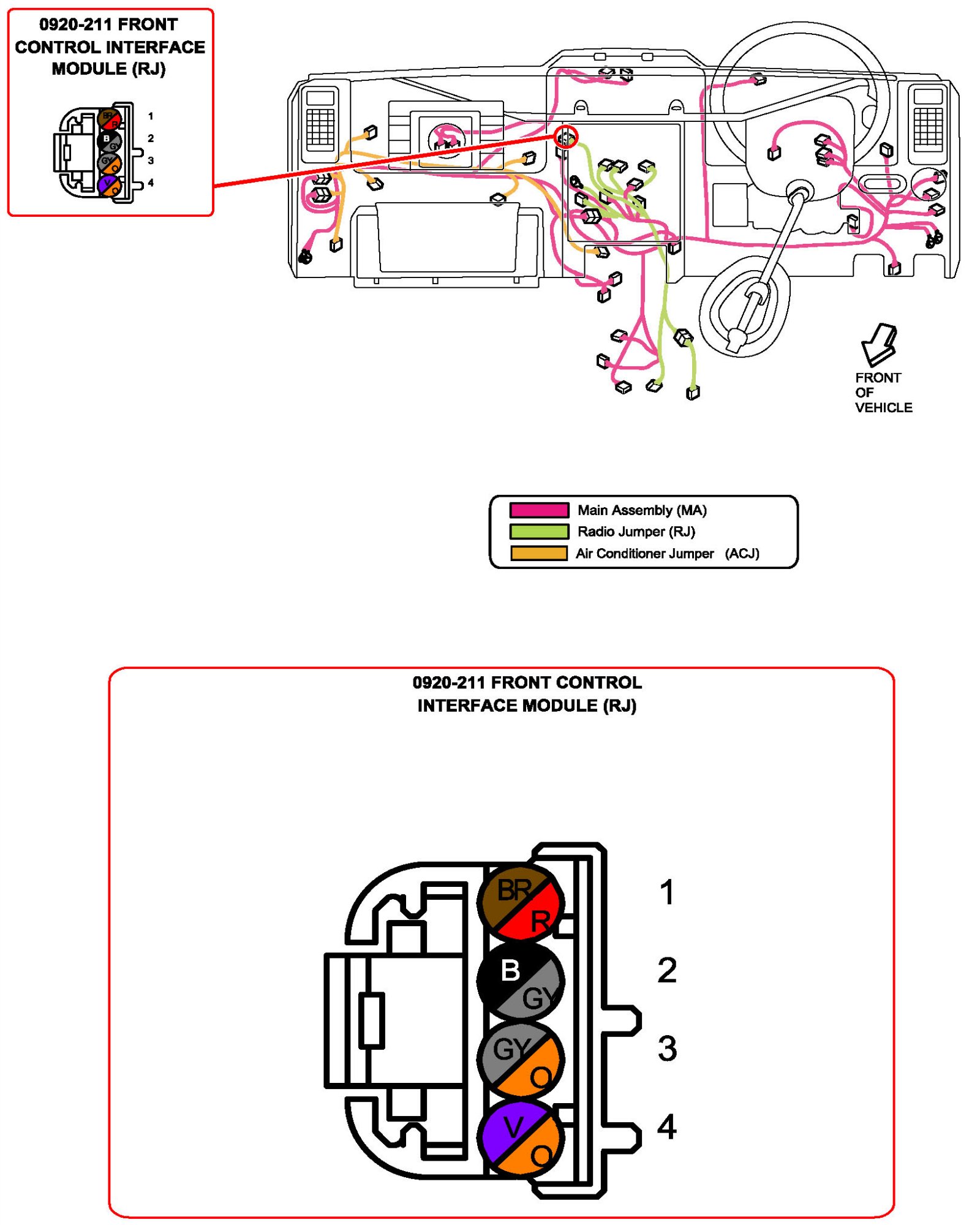 0920-211 FRONT CONTROL INTERFACE MODULE (RJ)

BR R 1
B GY 2
GY O 3
V O 4

FRONT OF VEHICLE

Main Assembly (MA)
Radio Jumper (RJ)
Air Conditioner Jumper (ACJ)

0920-211 FRONT CONTROL INTERFACE MODULE (RJ)

BR R 1
B GY 2
GY O 3
V O 4