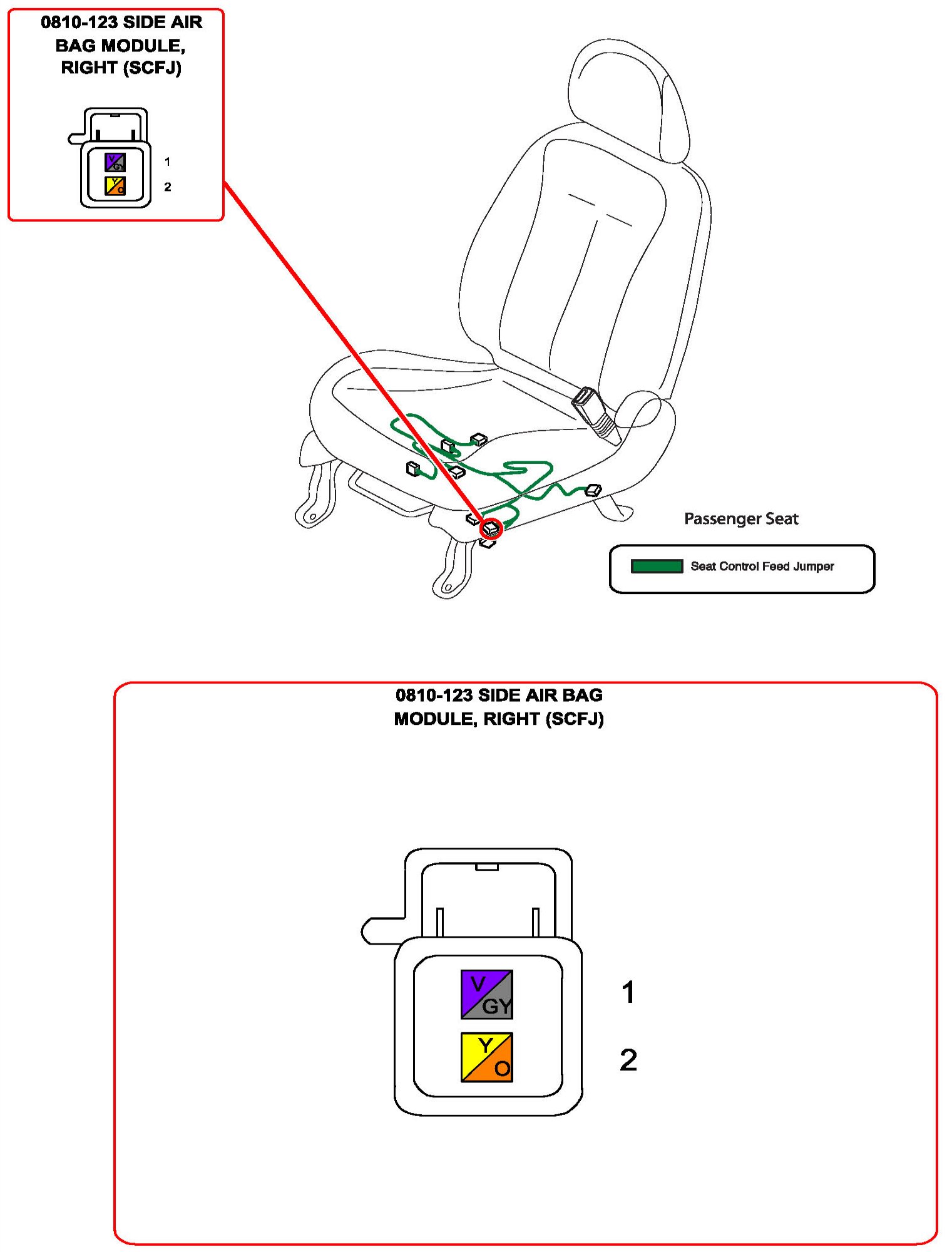 0810-123 SIDE AIR BAG MODULE, RIGHT (SCFJ)

V GY 1
Y O 2

Passenger Seat

Seat Control Feed Jumper

0810-123 SIDE AIR BAG MODULE, RIGHT (SCFJ)

V GY 1
Y O 2