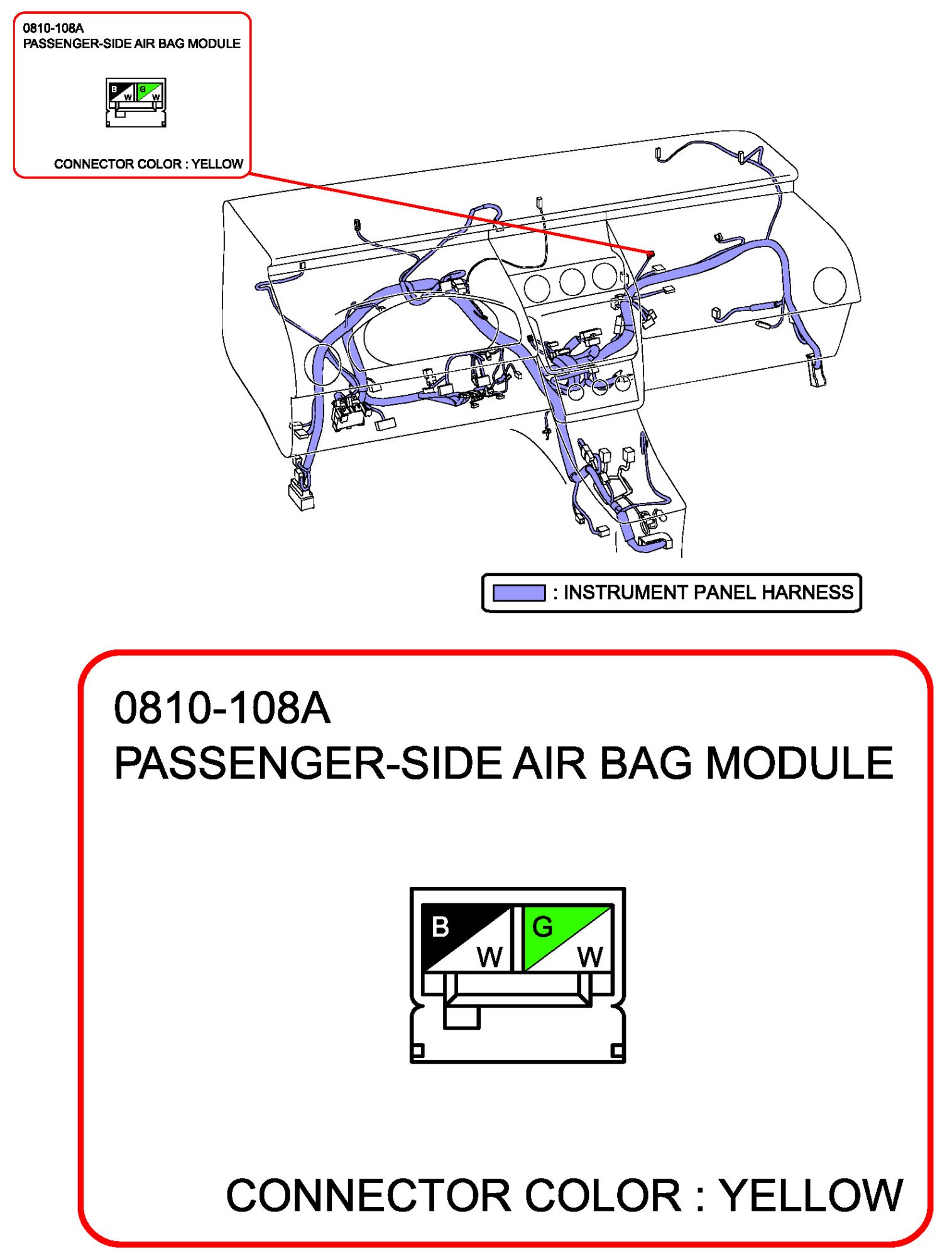 0810-108A
PASSENGER-SIDE AIR BAG MODULE

B W G W

CONNECTOR COLOR : YELLOW

: INSTRUMENT PANEL HARNESS

0810-108A
PASSENGER-SIDE AIR BAG MODULE

B W G W

CONNECTOR COLOR : YELLOW