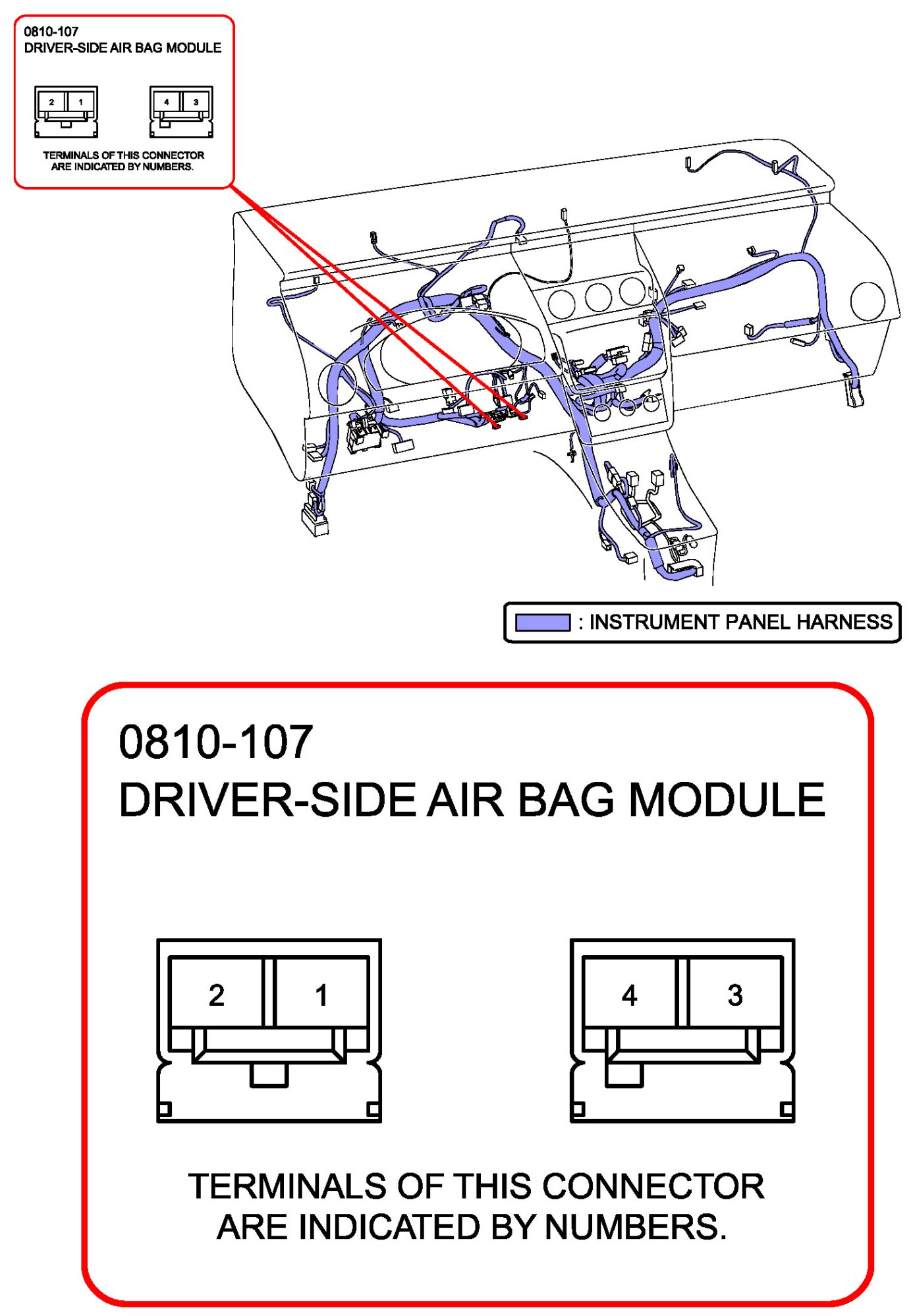 0810-107
DRIVER-SIDE AIR BAG MODULE

2 1

4 3

TERMINALS OF THIS CONNECTOR ARE INDICATED BY NUMBERS.

: INSTRUMENT PANEL HARNESS

0810-107
DRIVER-SIDE AIR BAG MODULE

2 1

4 3

TERMINALS OF THIS CONNECTOR ARE INDICATED BY NUMBERS.