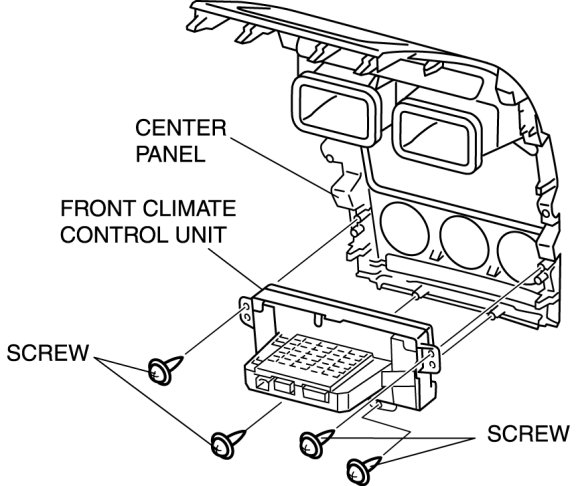 CENTER PANEL

FRONT CLIMATE CONTROL UNIT

SCREW

SCREW