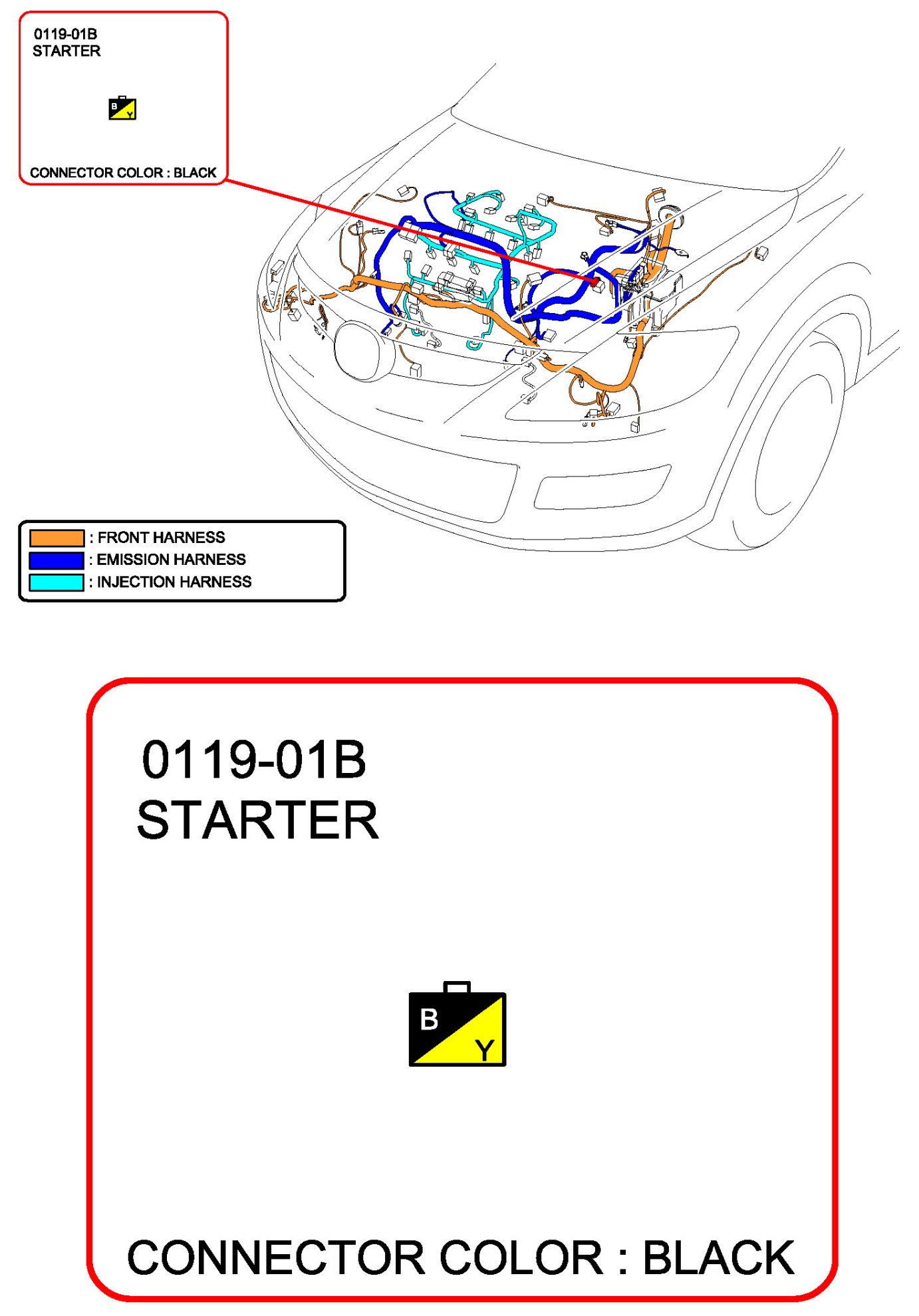 0119-01B
STARTER

B
Y

CONNECTOR COLOR : BLACK

: FRONT HARNESS
: EMISSION HARNESS
: INJECTION HARNESS

0119-01B
STARTER

B
Y

CONNECTOR COLOR : BLACK